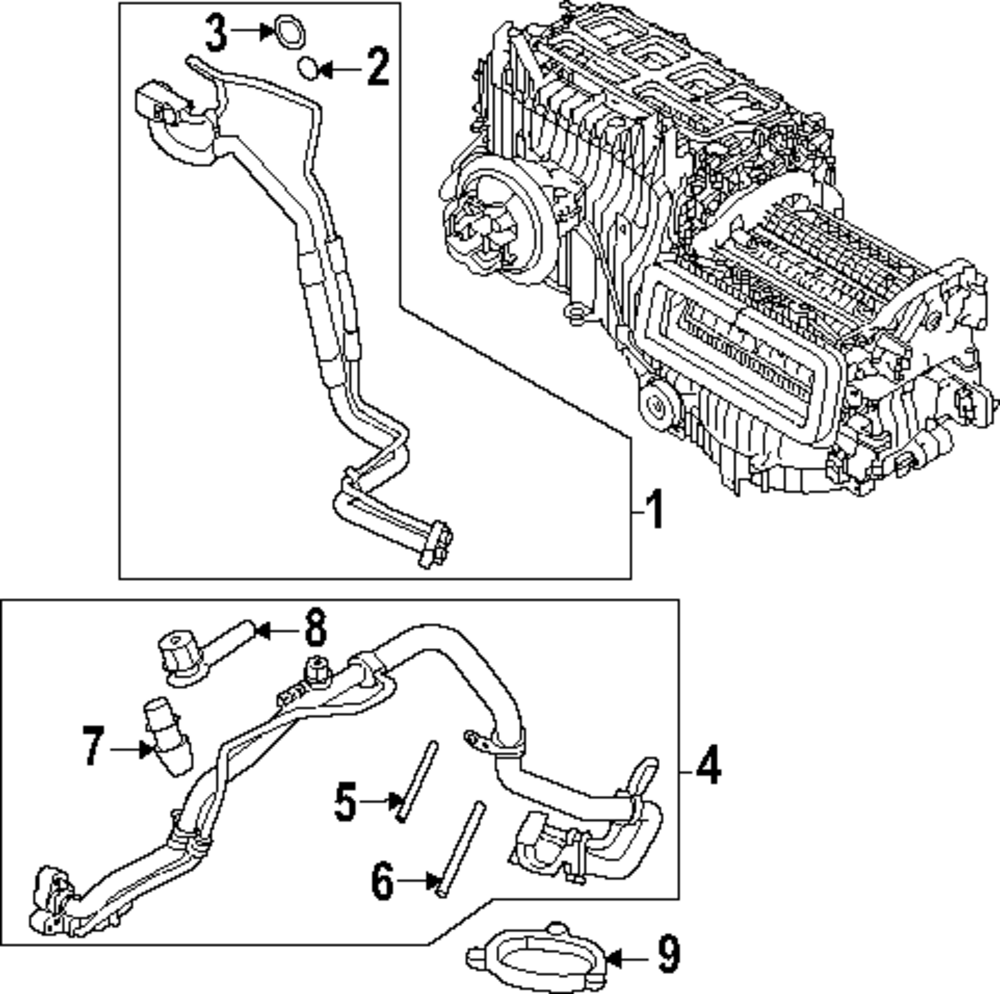 3
2
1
8
7
4
5
6
9