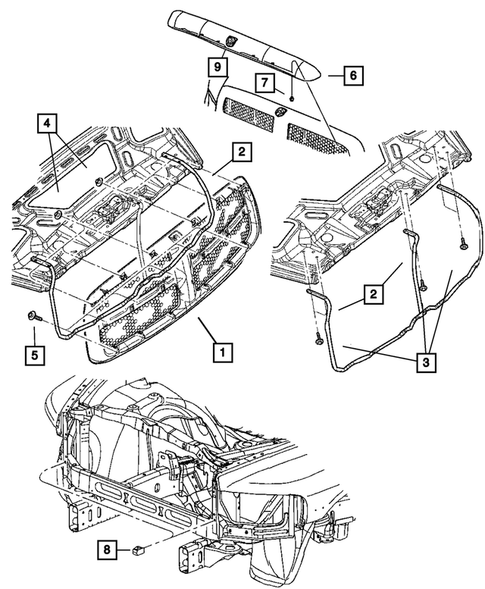 9
7
6
4
2
2
5
1
3
8