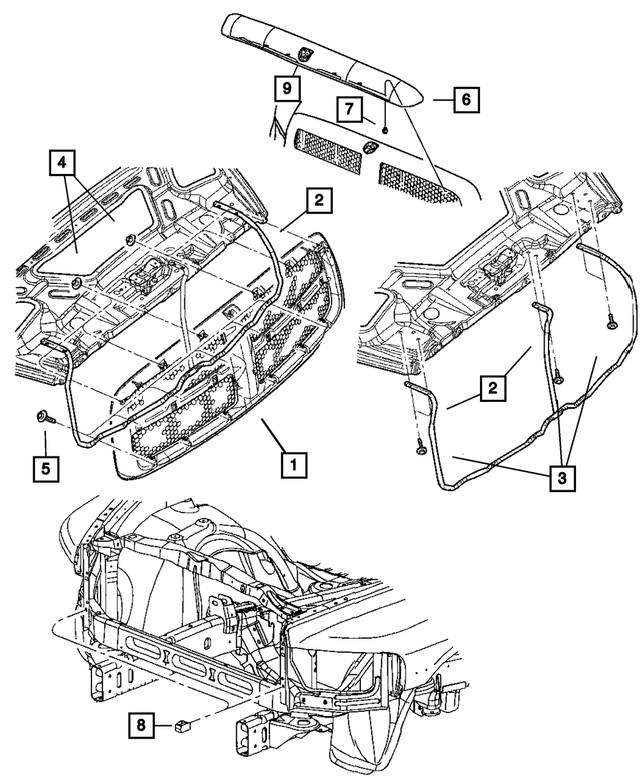 9
7
6
4
2
5
1
2
3
8