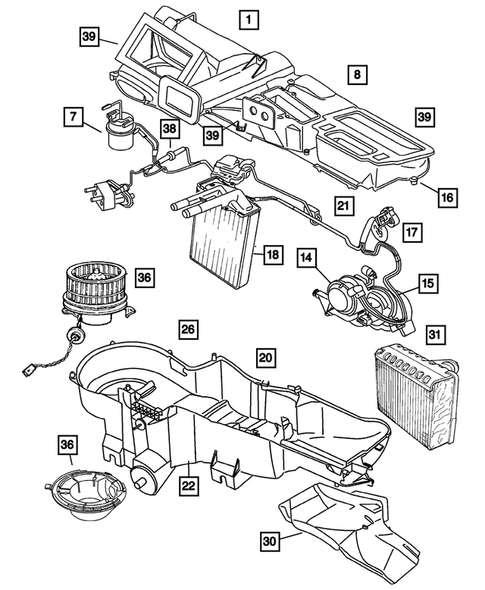 1
39
8
7
38
39
39
16
21
17
18
14
15
36
26
31
20
36
22
30