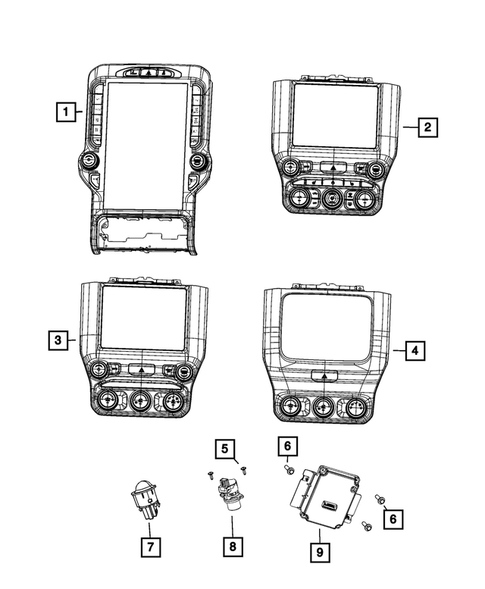 1
2
3
4
5
6
6
7
8
9