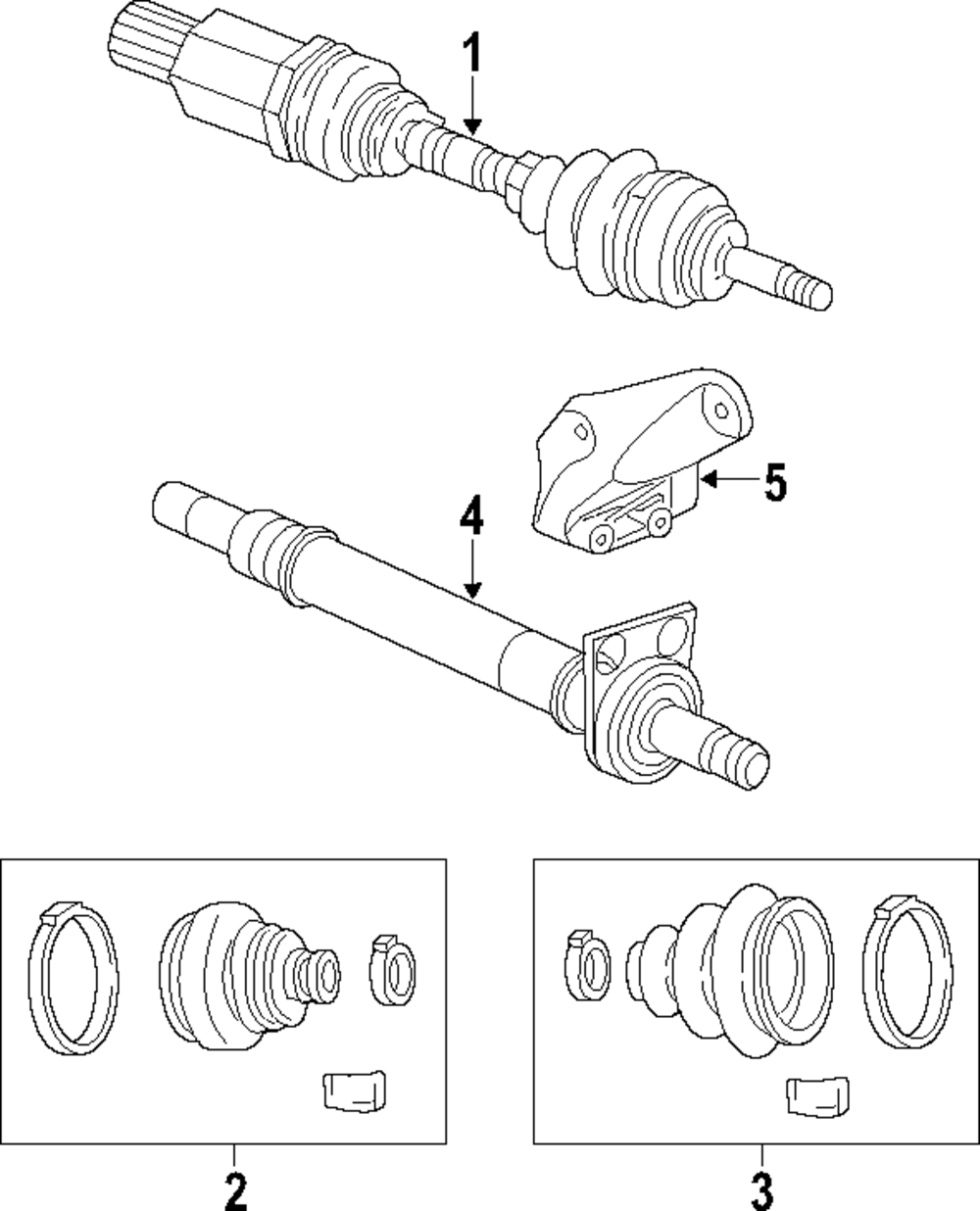 1

5

4

2

3