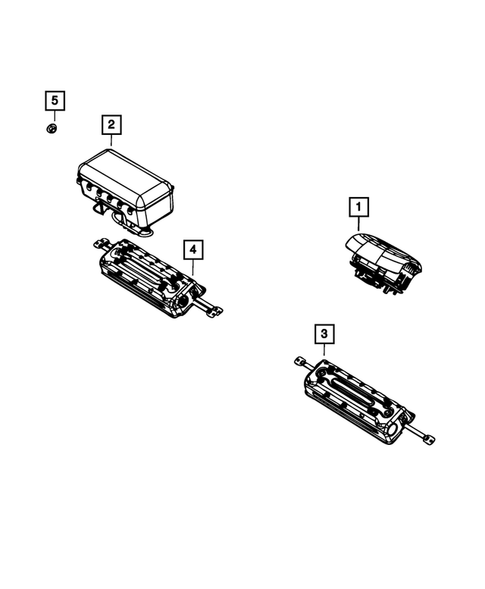 5
2
1
4
3