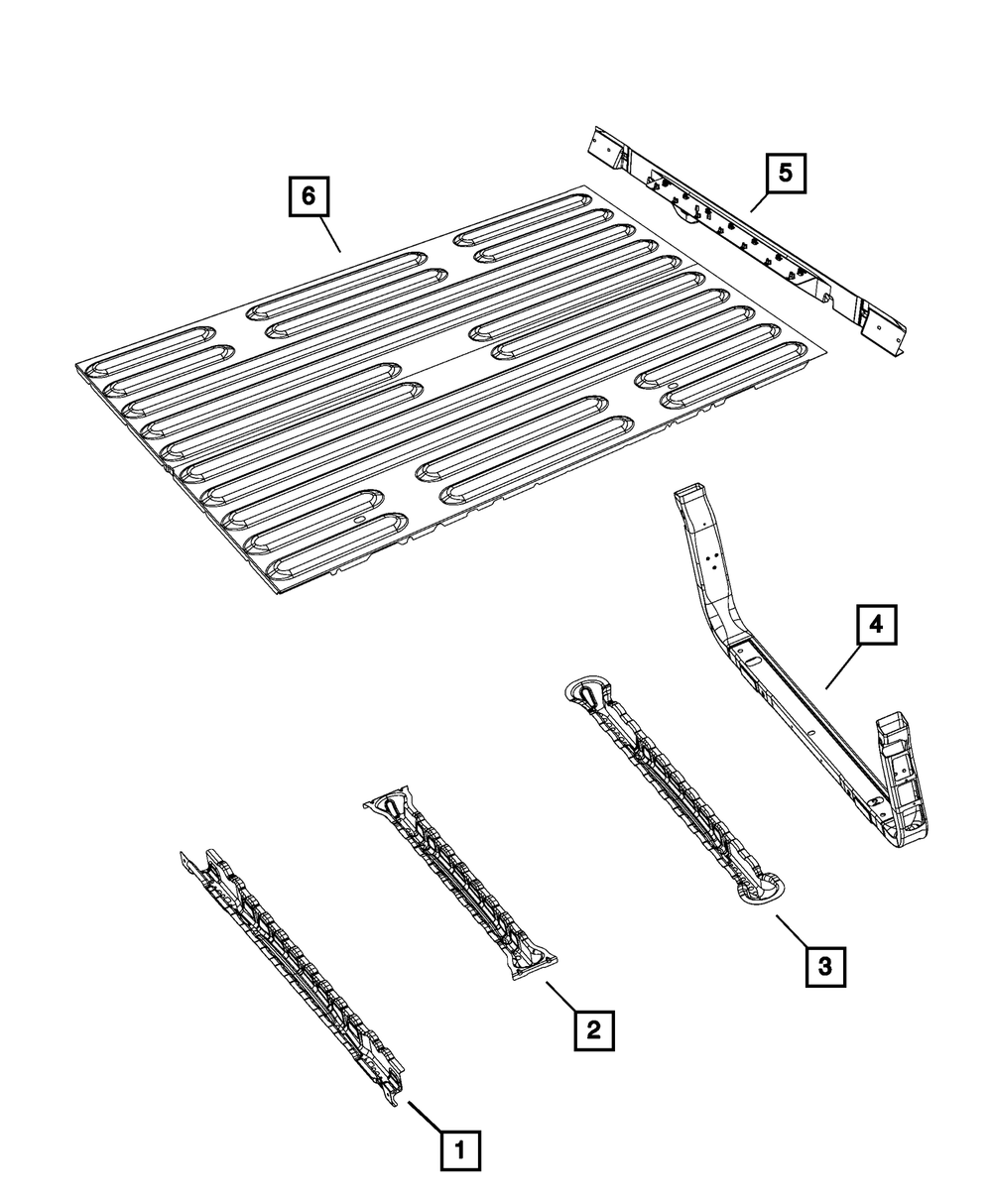 6
5
4
3
2
1