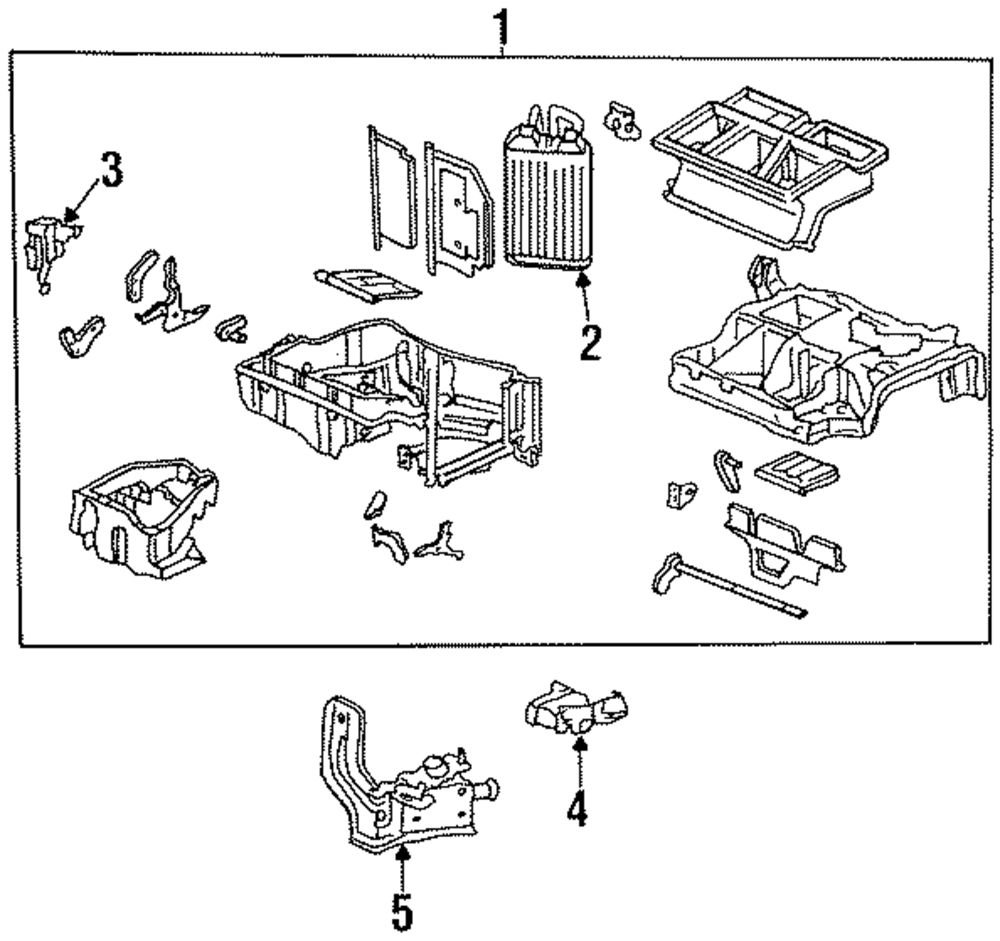 1
3
2
4
5