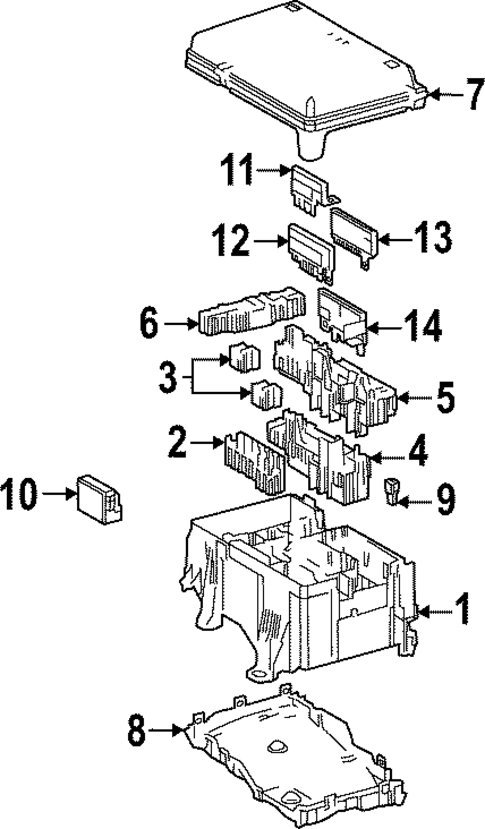 7
11
12
13
6
14
3
5
2
4
10
9
1
8