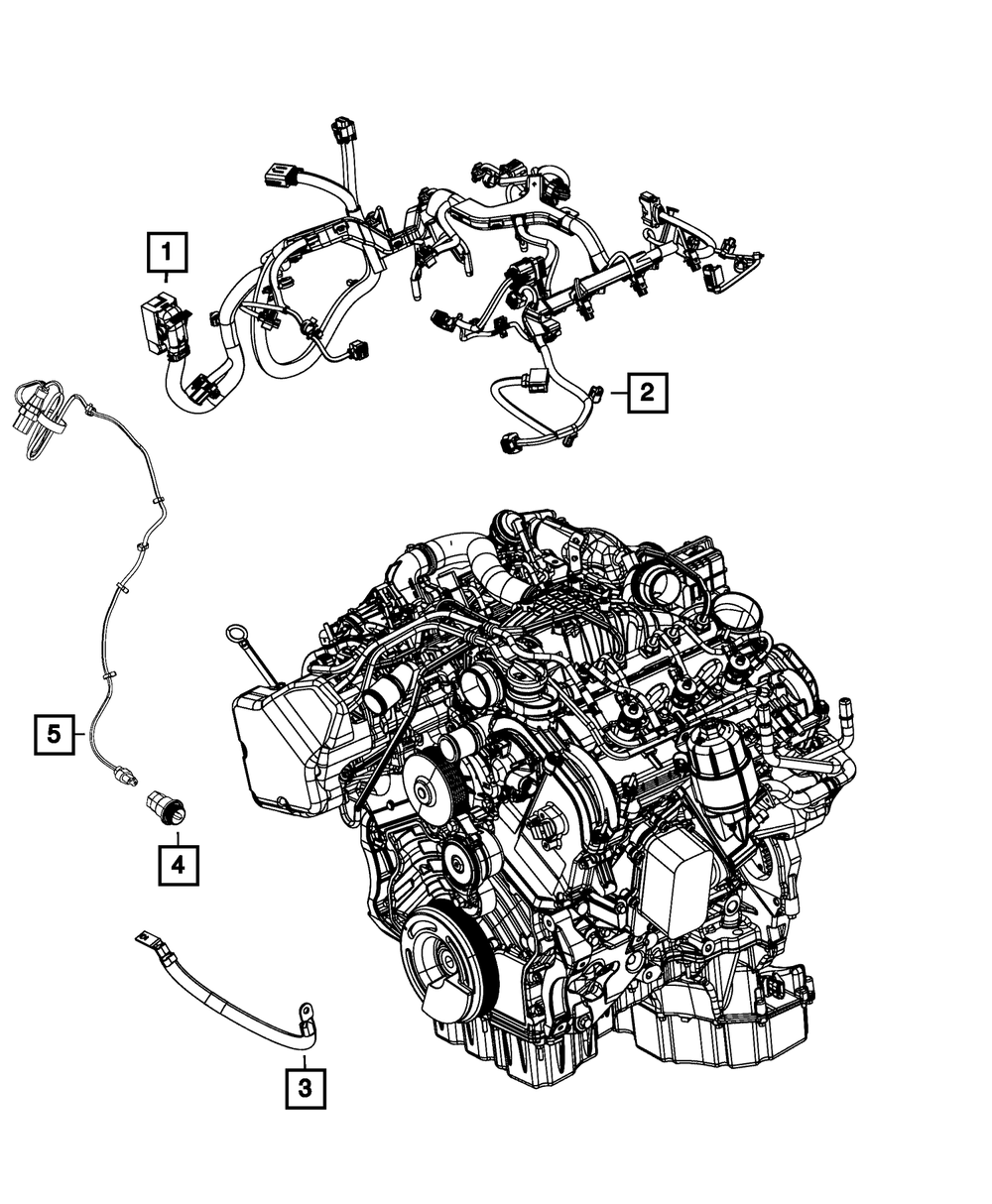 1
2
5
4
3