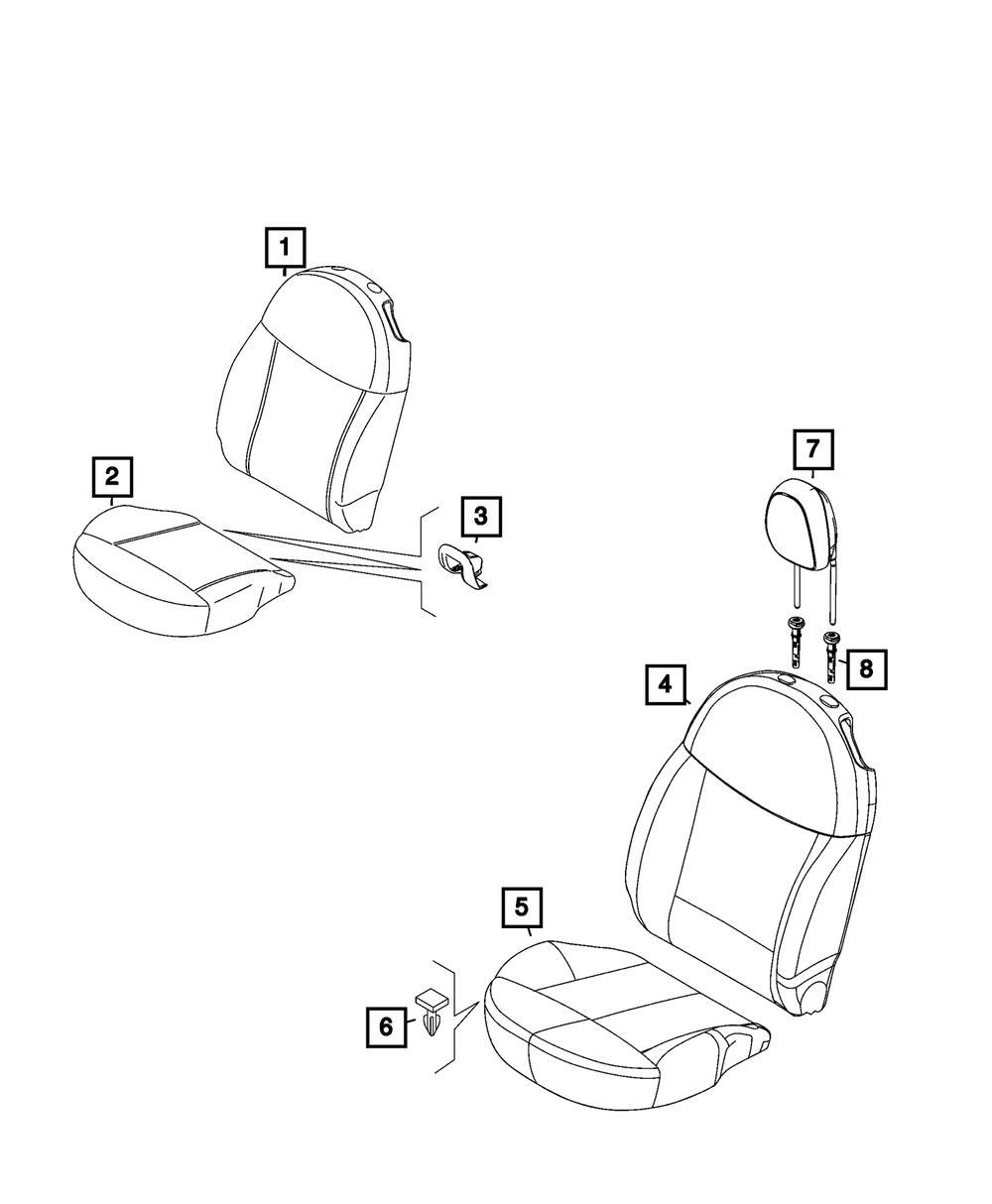 1
2
3
7
8
4
5
6