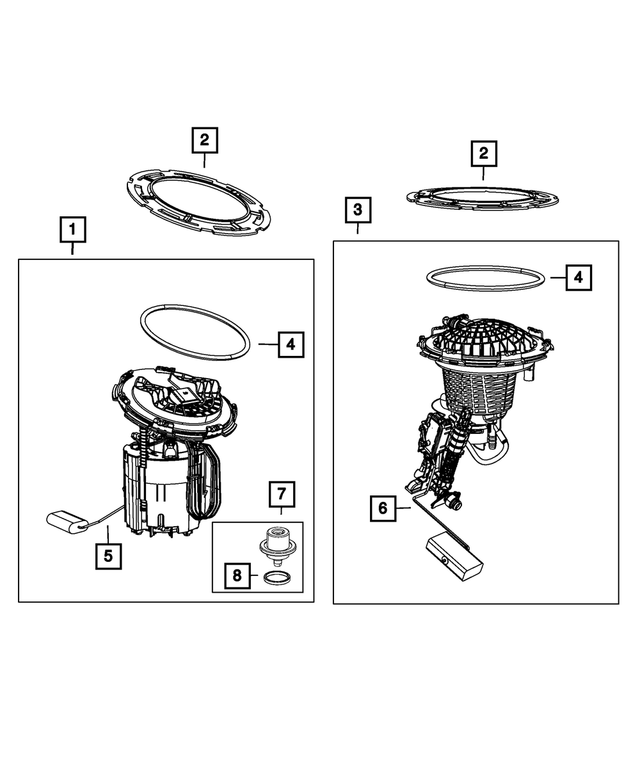 2
2
1
3
4
4
7
6
5
8