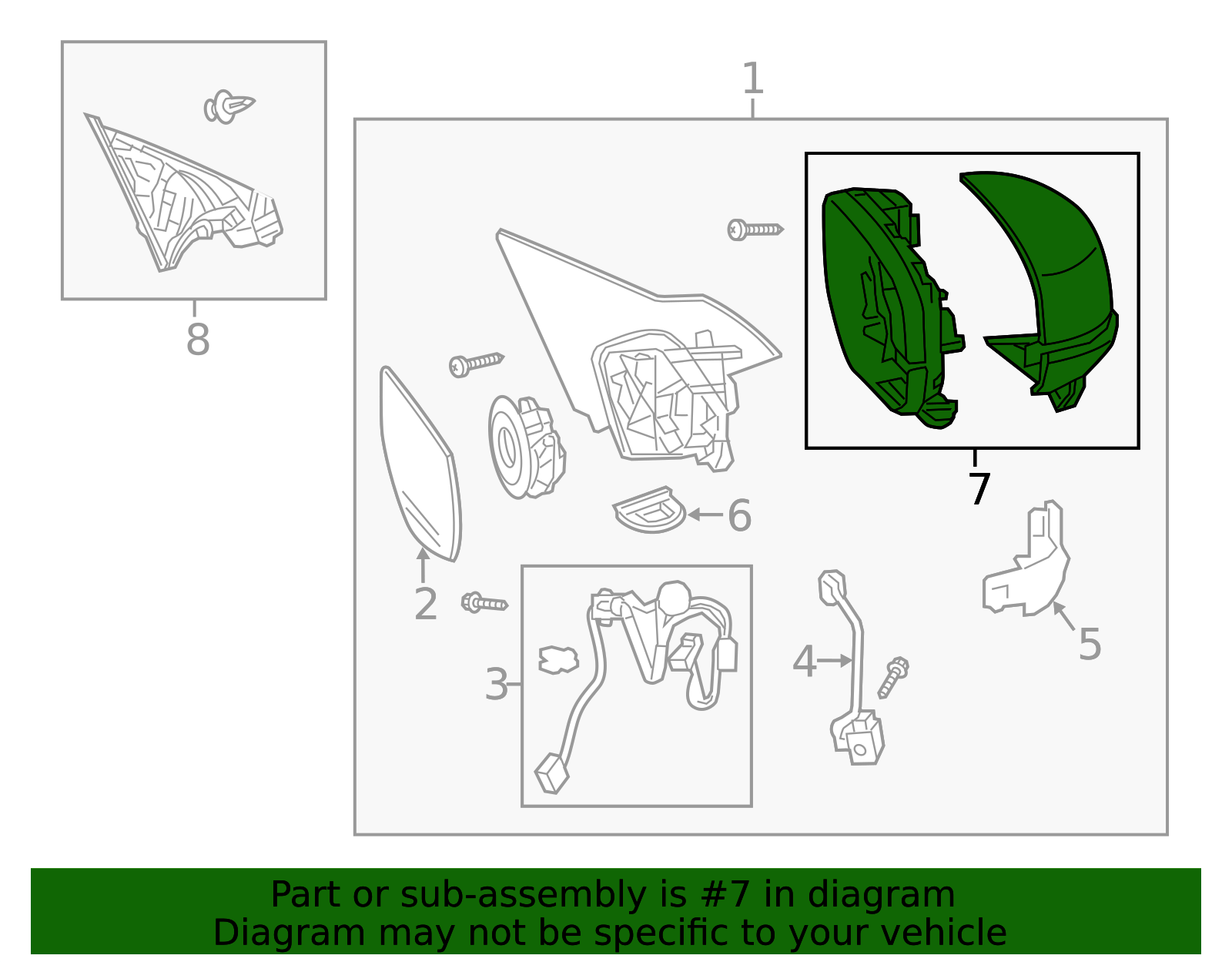 1

8

7

6

2

3

4

5

Part or sub-assembly is #7 in diagram
Diagram may not be specific to your vehicle