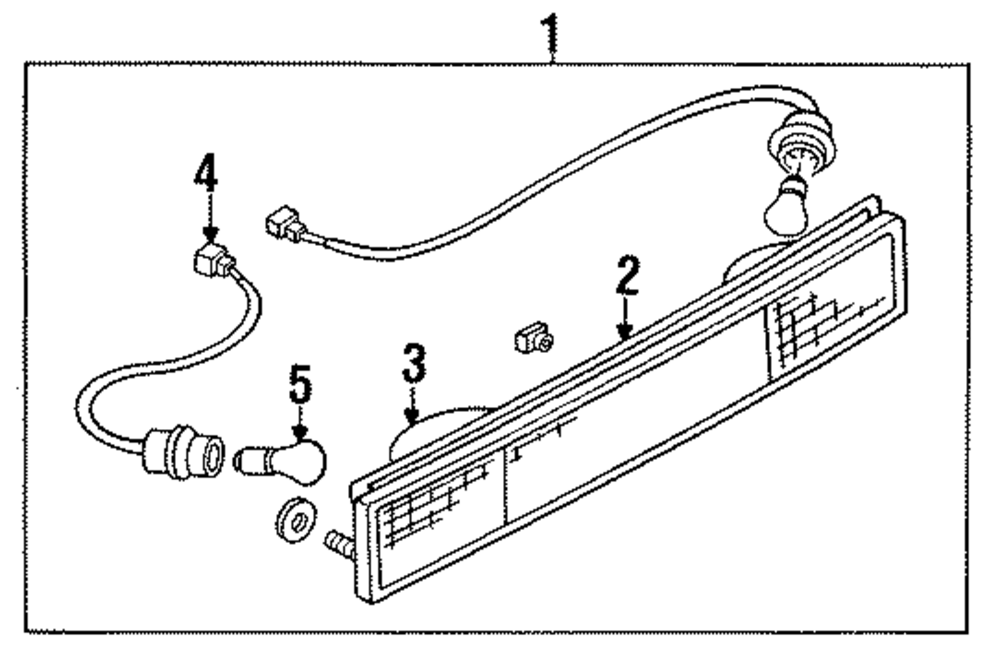 1
4
2
3
5