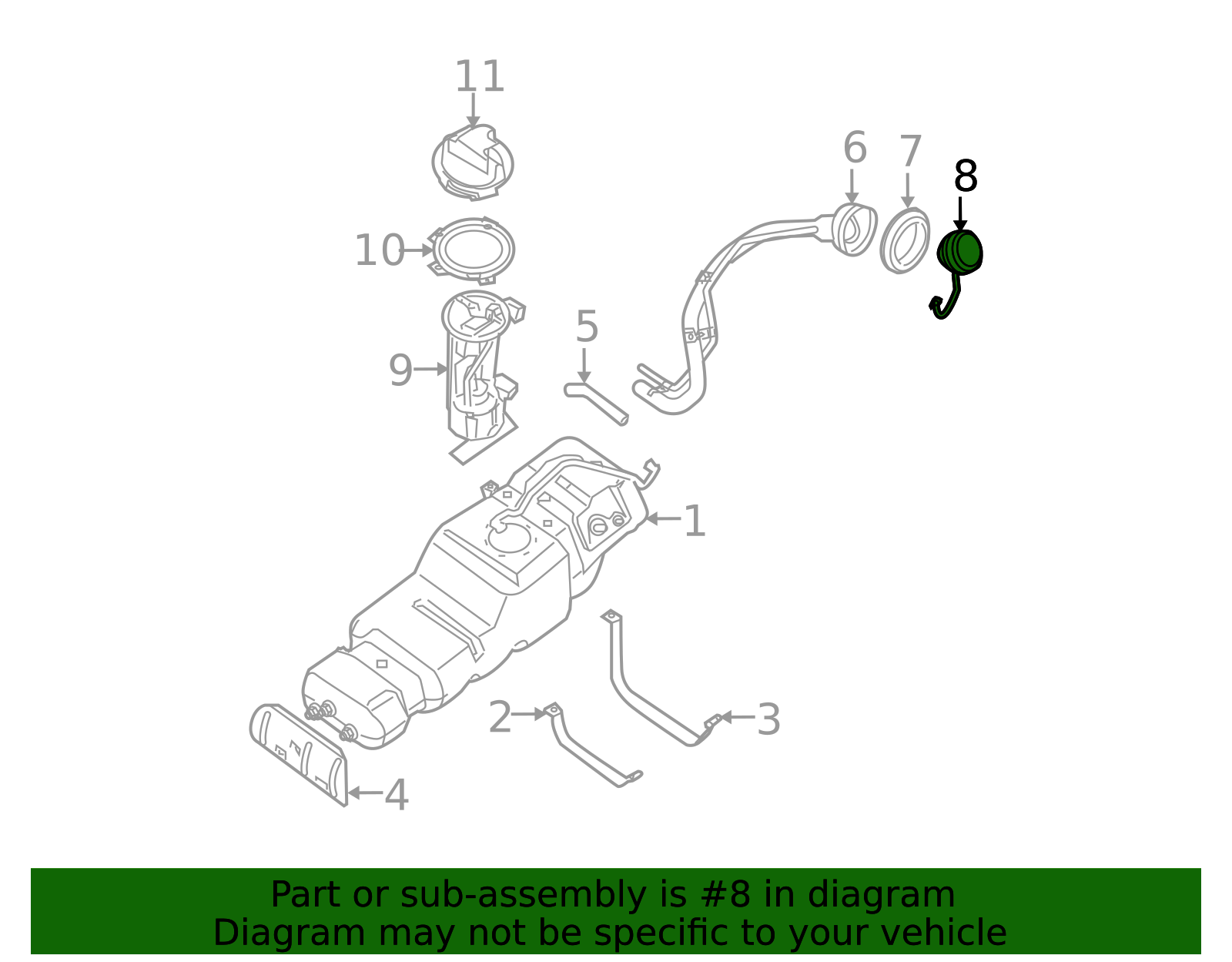 11
6
7
8
10
5
9
1
2
3
4

Part or sub-assembly is #8 in diagram
Diagram may not be specific to your vehicle