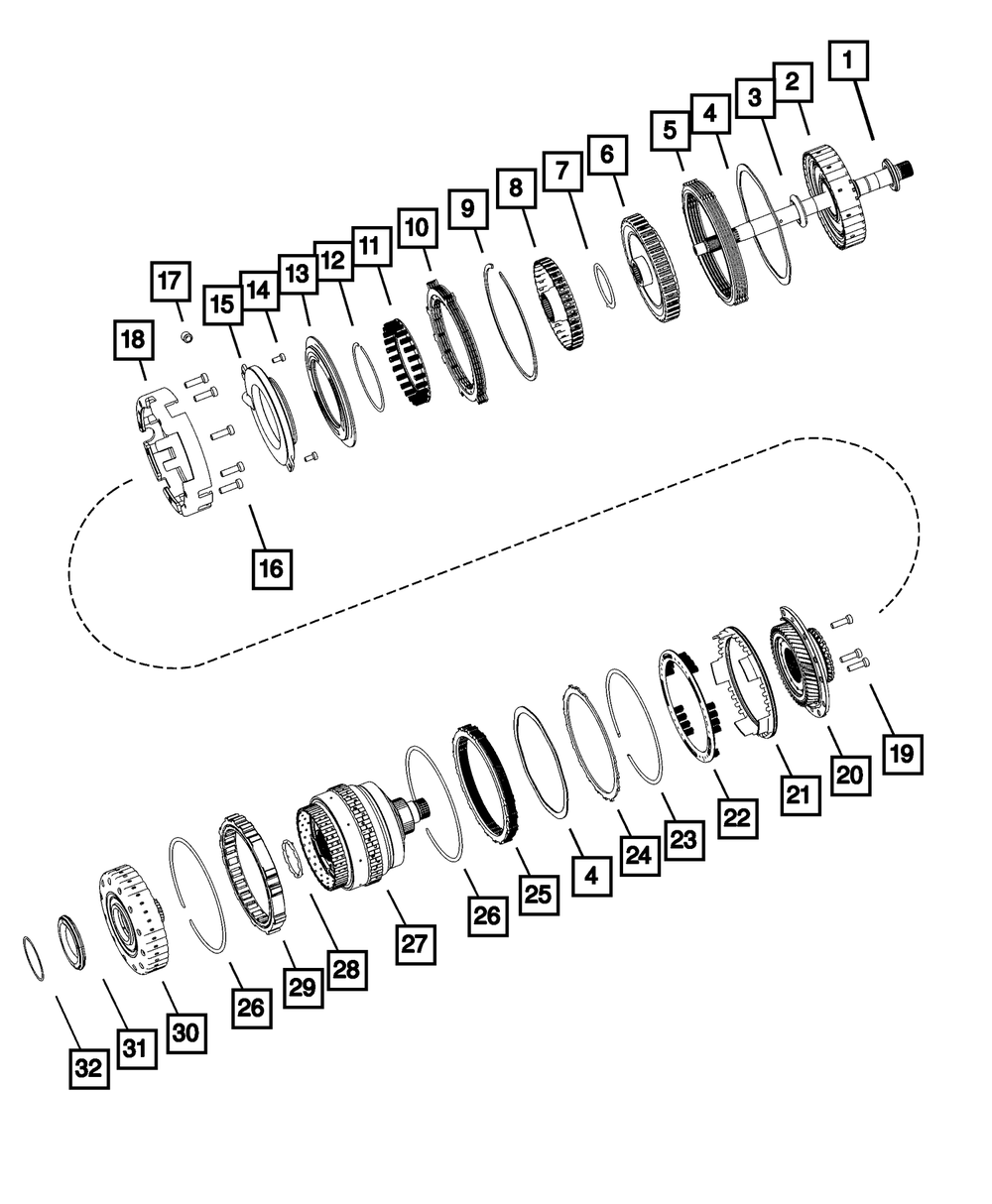 1
2
3
4
5
6
7
8
9
10
11
12
13
14
15
17
18
16
19
20
21
22
23
24
4
25
26
27
28
29
26
30
31
32