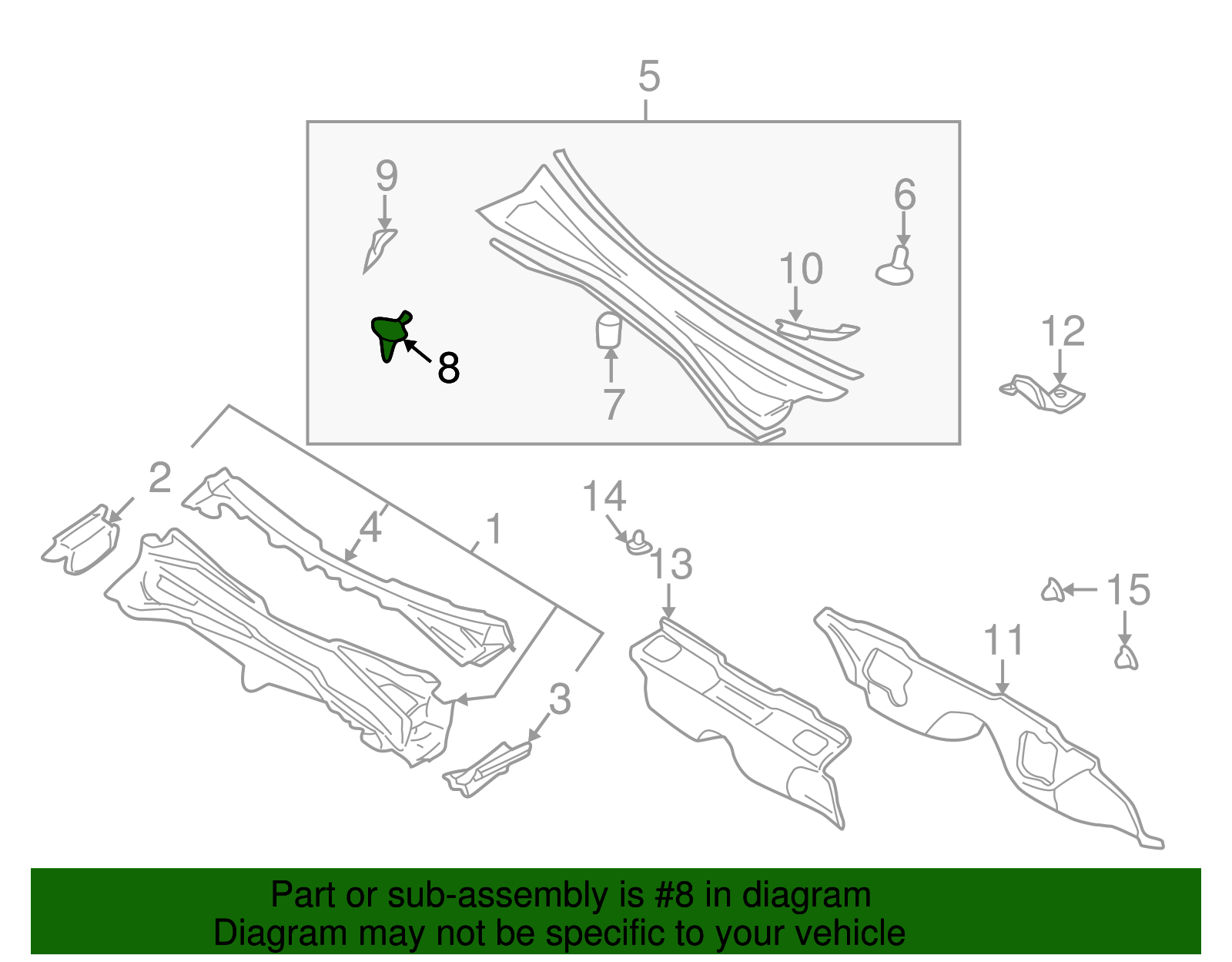 5
9
6
10
8
7
12
2
4
1
14
13
15
11
3

Part or sub-assembly is #8 in diagram
Diagram may not be specific to your vehicle