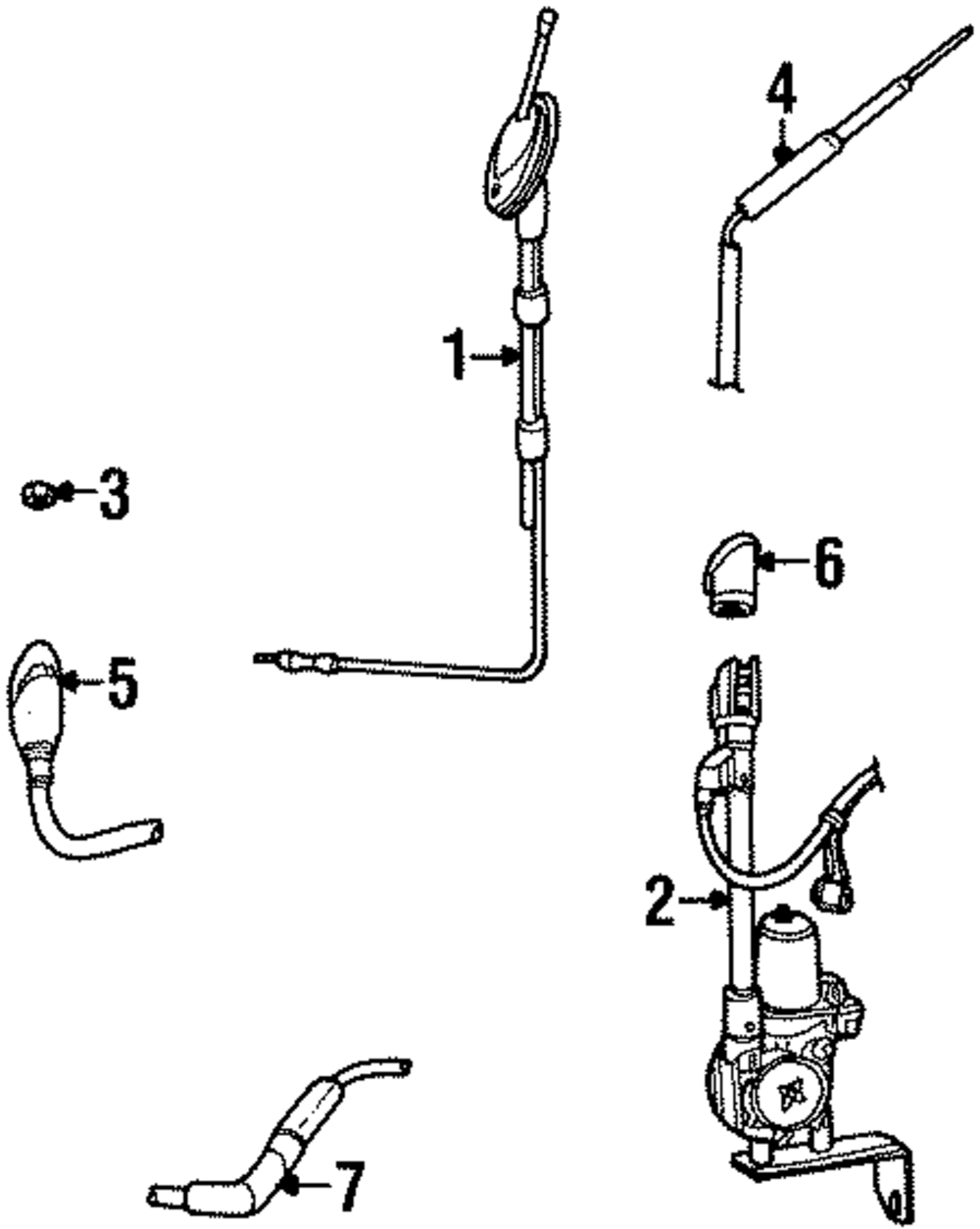 4
1
3
6
5
2
7