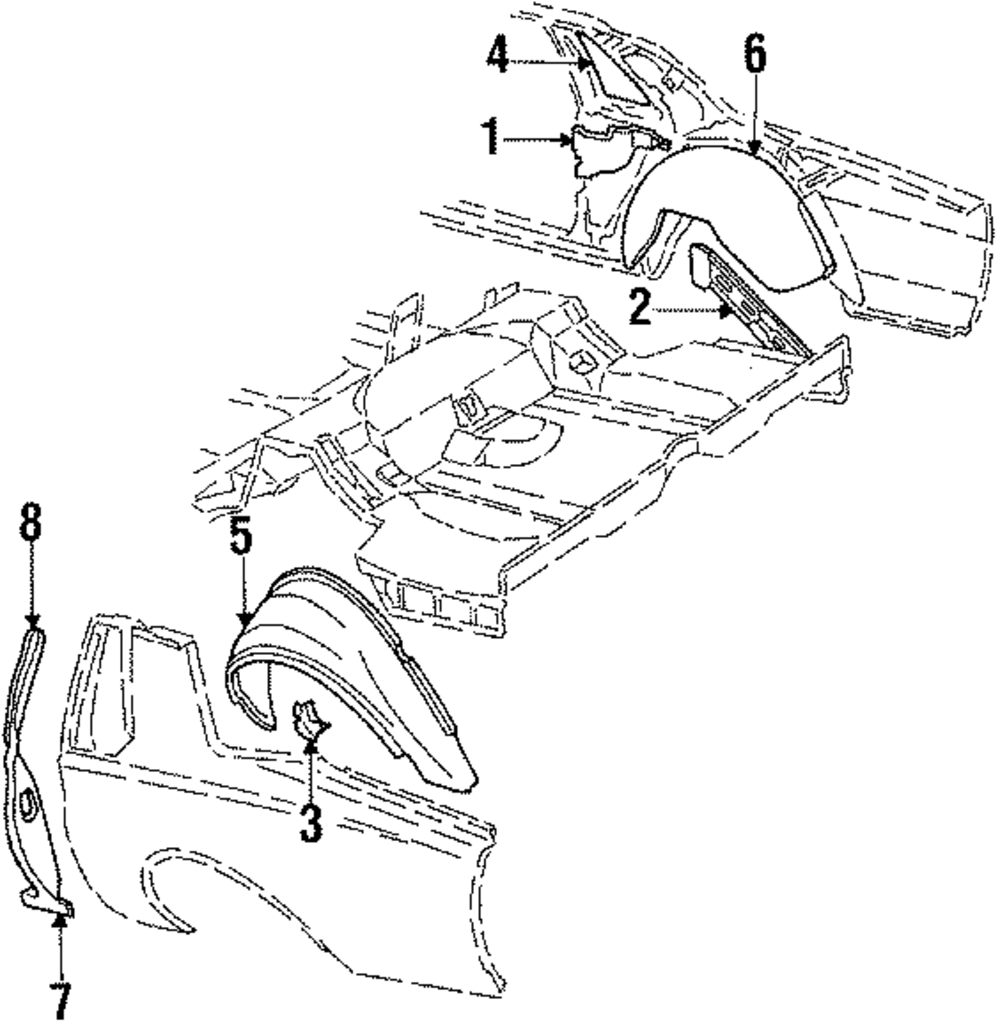 4
6
1
2
8
5
3
7