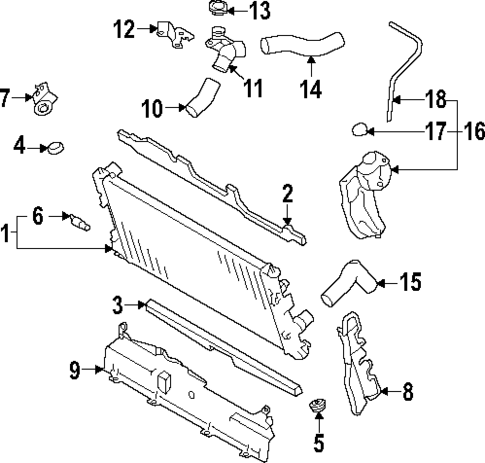 13
12
11
14
7
10
18
17
16
4
2
6
1
15
3
9
8
5