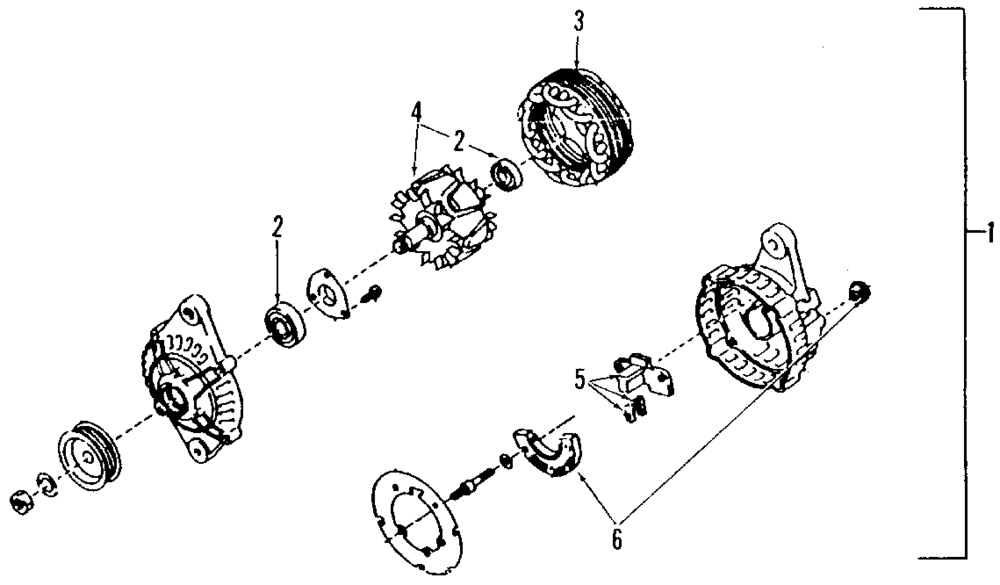 3
4
2
2
1
5
6