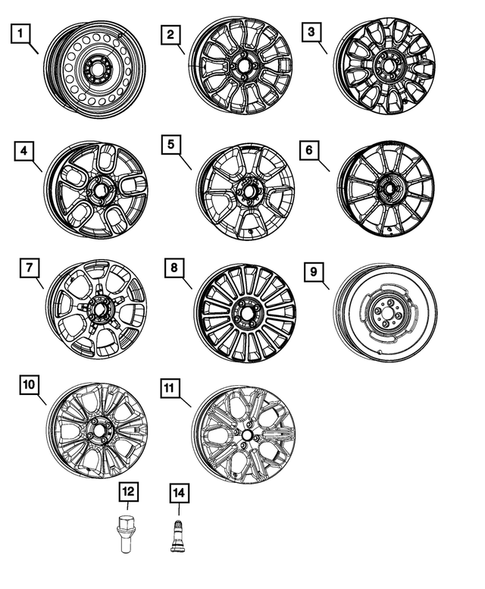 1
2
3
4
5
6
7
8
9
10
11
12
14