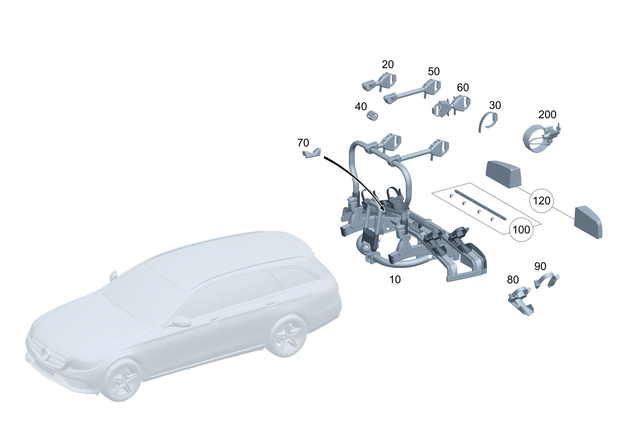 20
50
60
40
30
200
70
120
100
10
90
80