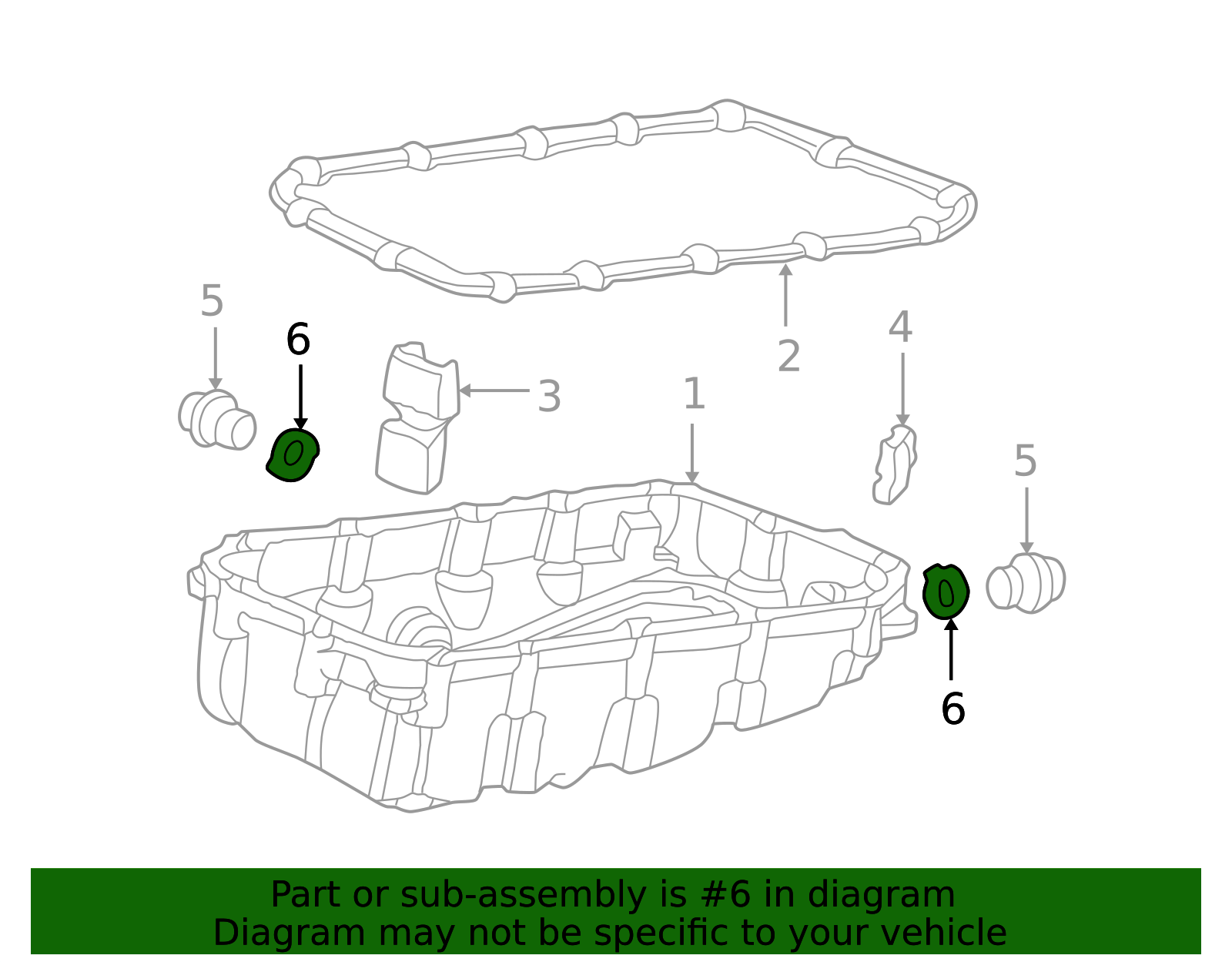 5
6
3
2
4
1
5
6

Part or sub-assembly is #6 in diagram
Diagram may not be specific to your vehicle