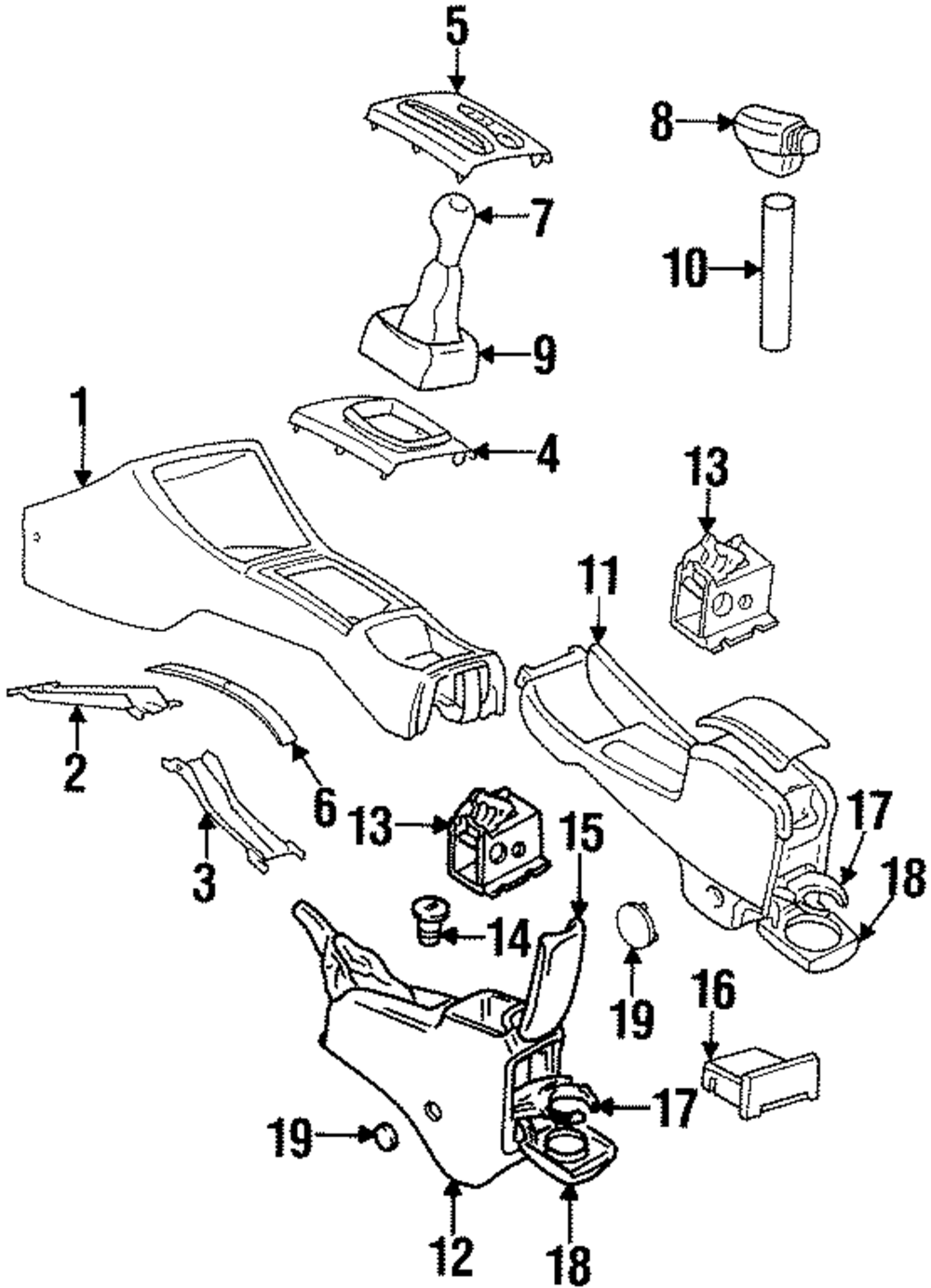 5
8
7
10
9
1
4
13
11
2
6
13
15
17
18
3
14
19
16
17
19
12
18