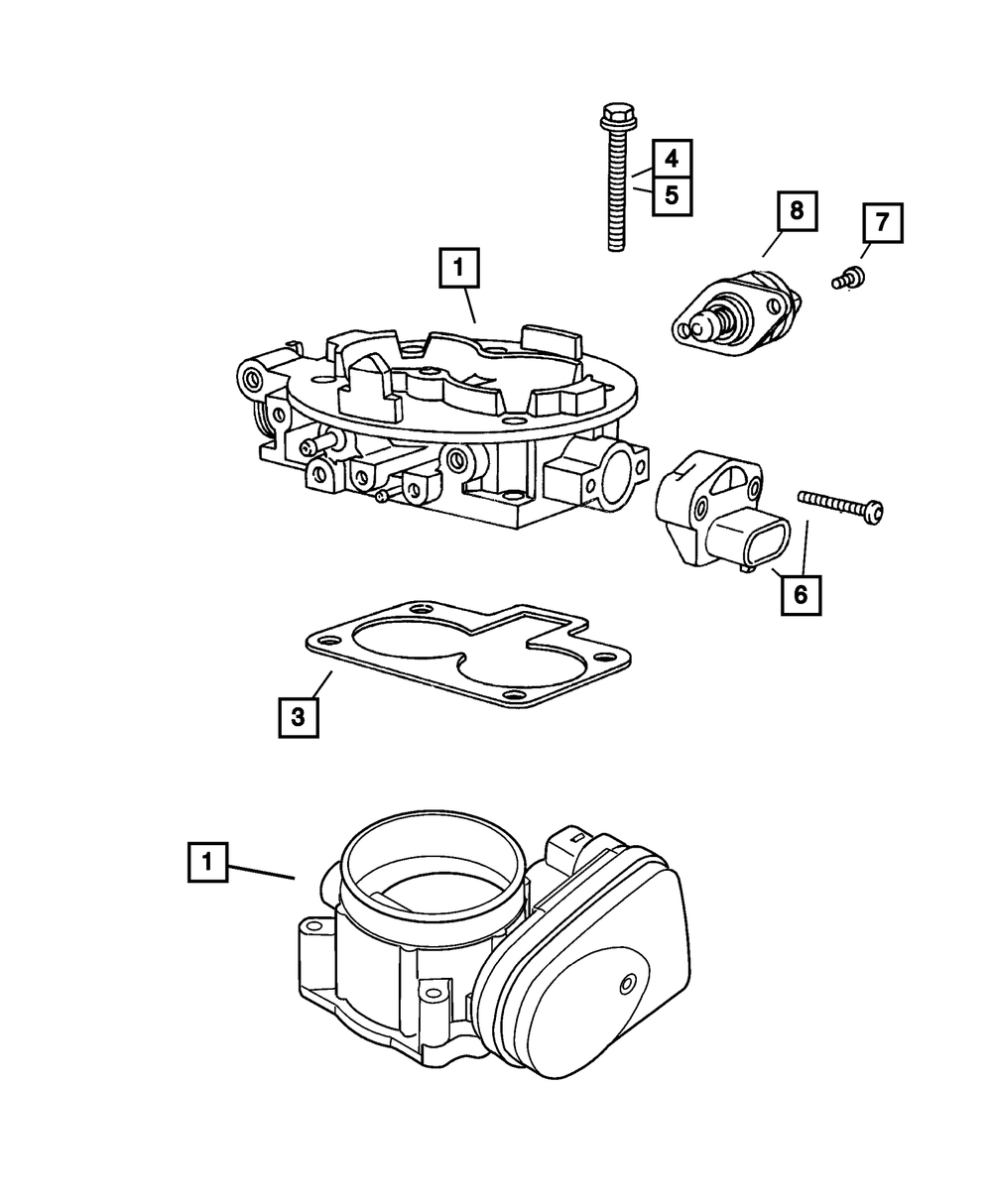 4
5
8
7
1
6
3
1