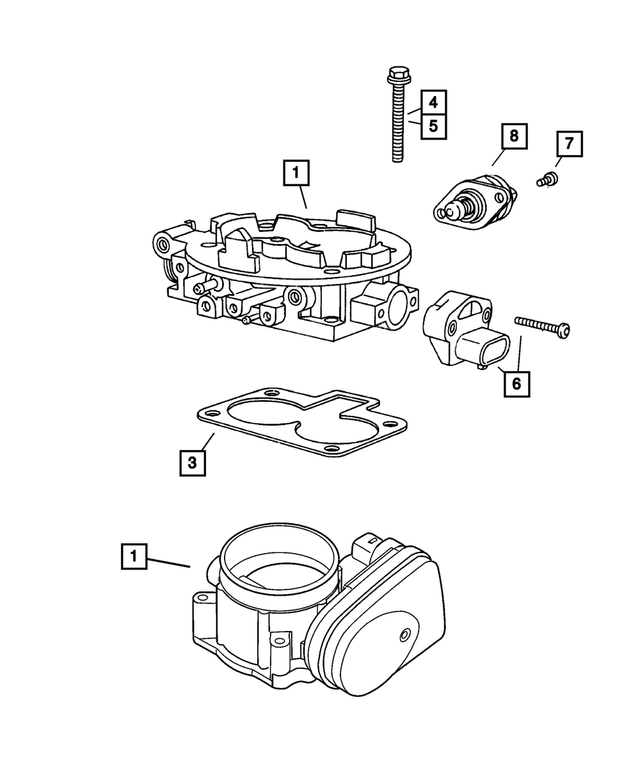 4
5
8
7
1
6
3
1