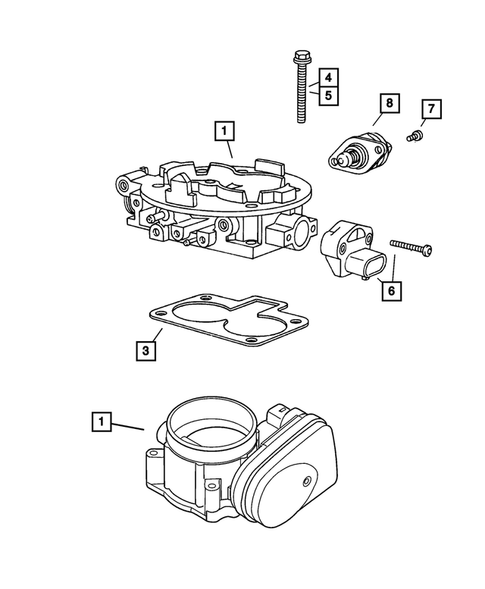 4
5
8
7
1
6
3
1