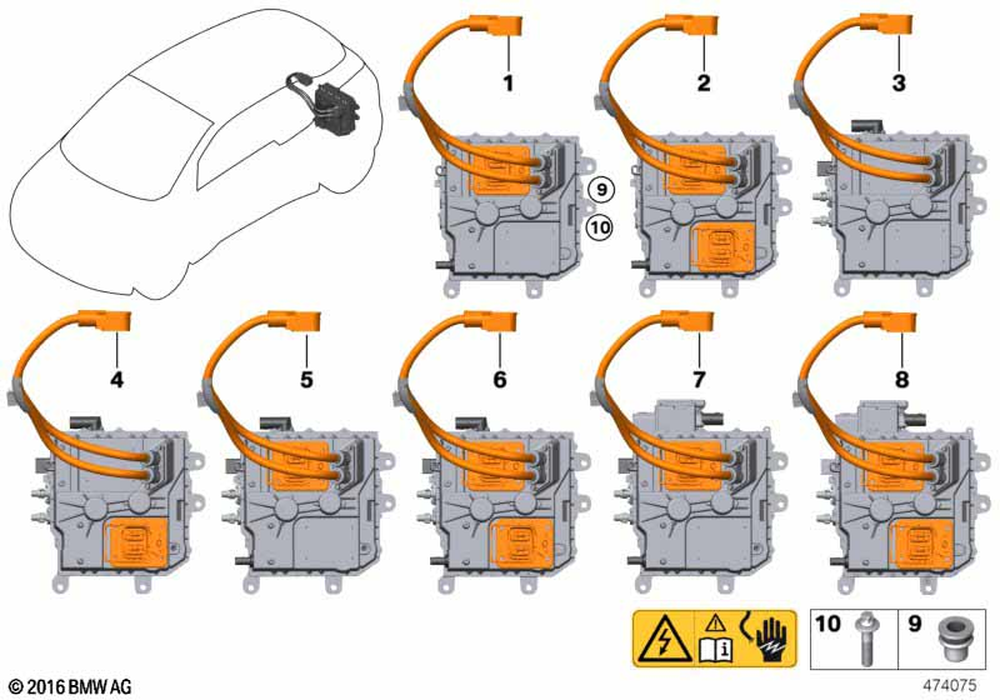 1
2
3
9
10
4
5
6
7
8
10
9
© 2016 BMW AG
474075