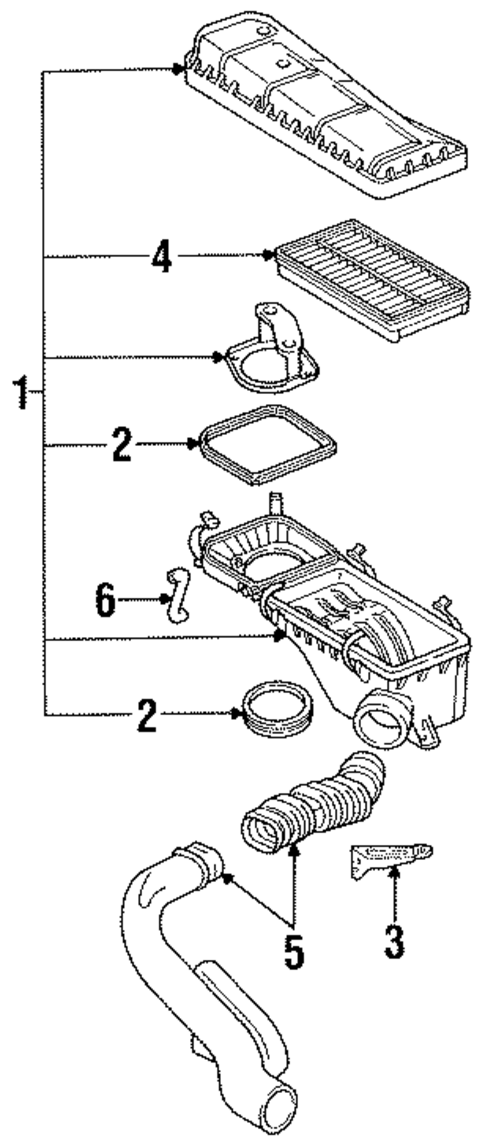 4
1
2
6
2
5
3