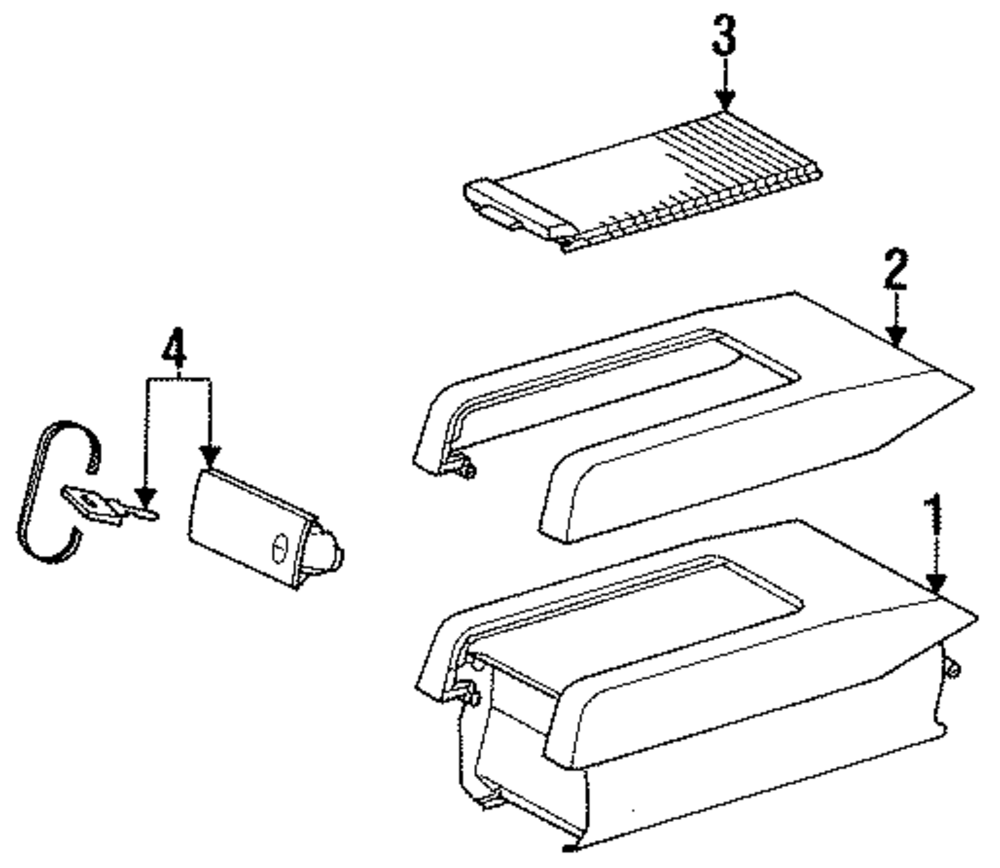 3
2
4
1