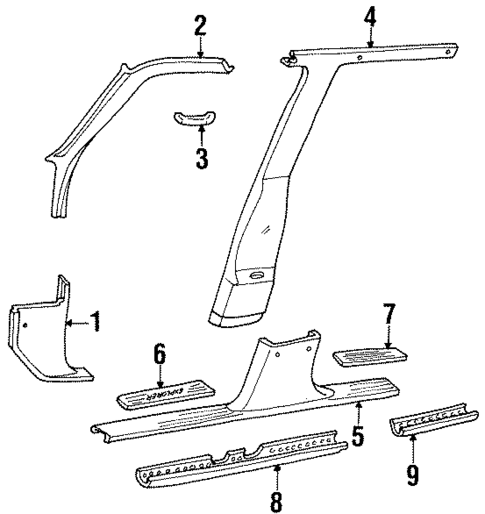 2
4
3
1
7
6
EXPLORER
5
9
8