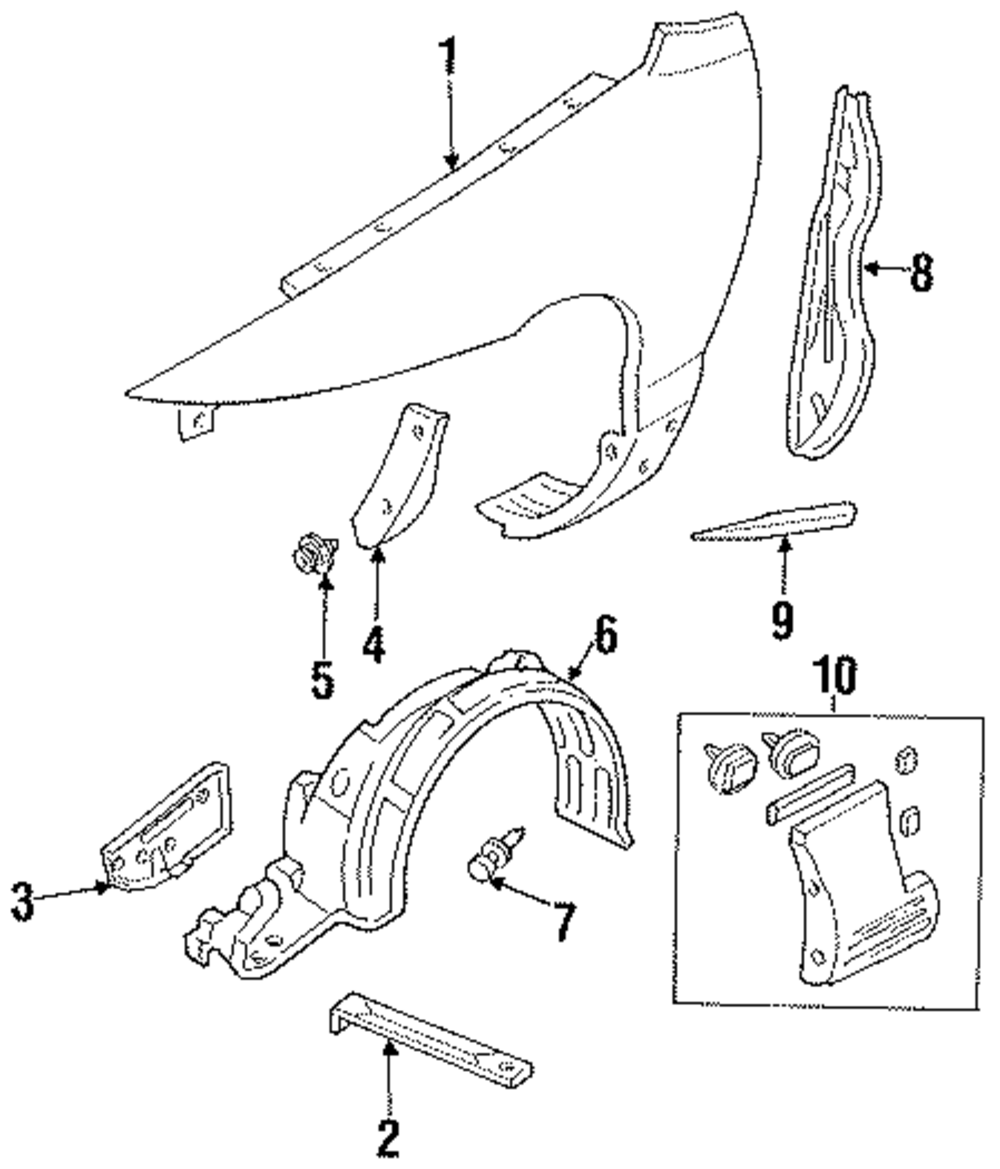 1
8
4
5
9
6
10
3
7
2