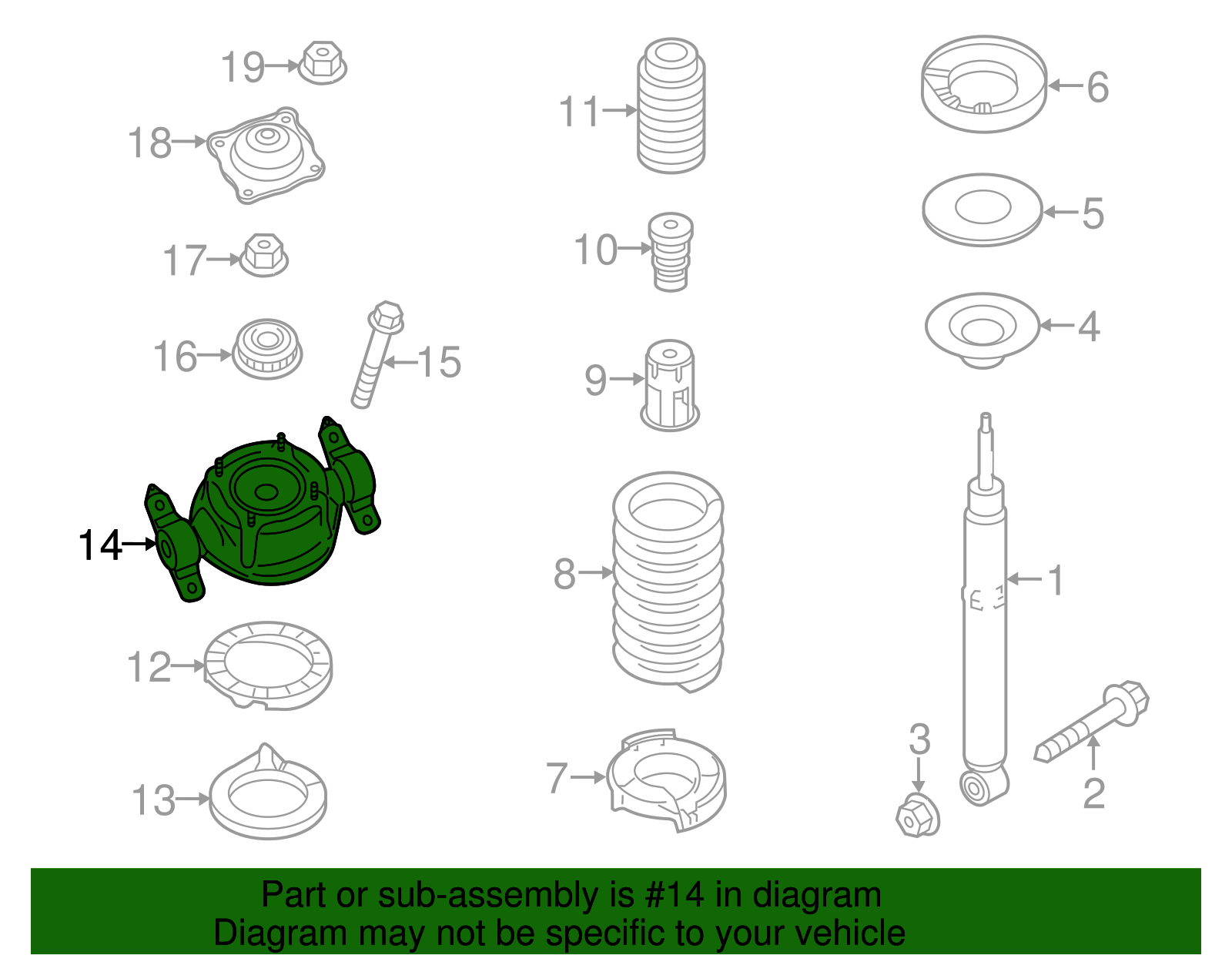 19
18
17
16
15
14
12
13
11
10
9
8
7
6
5
4
1
3
2

Part or sub-assembly is #14 in diagram
Diagram may not be specific to your vehicle