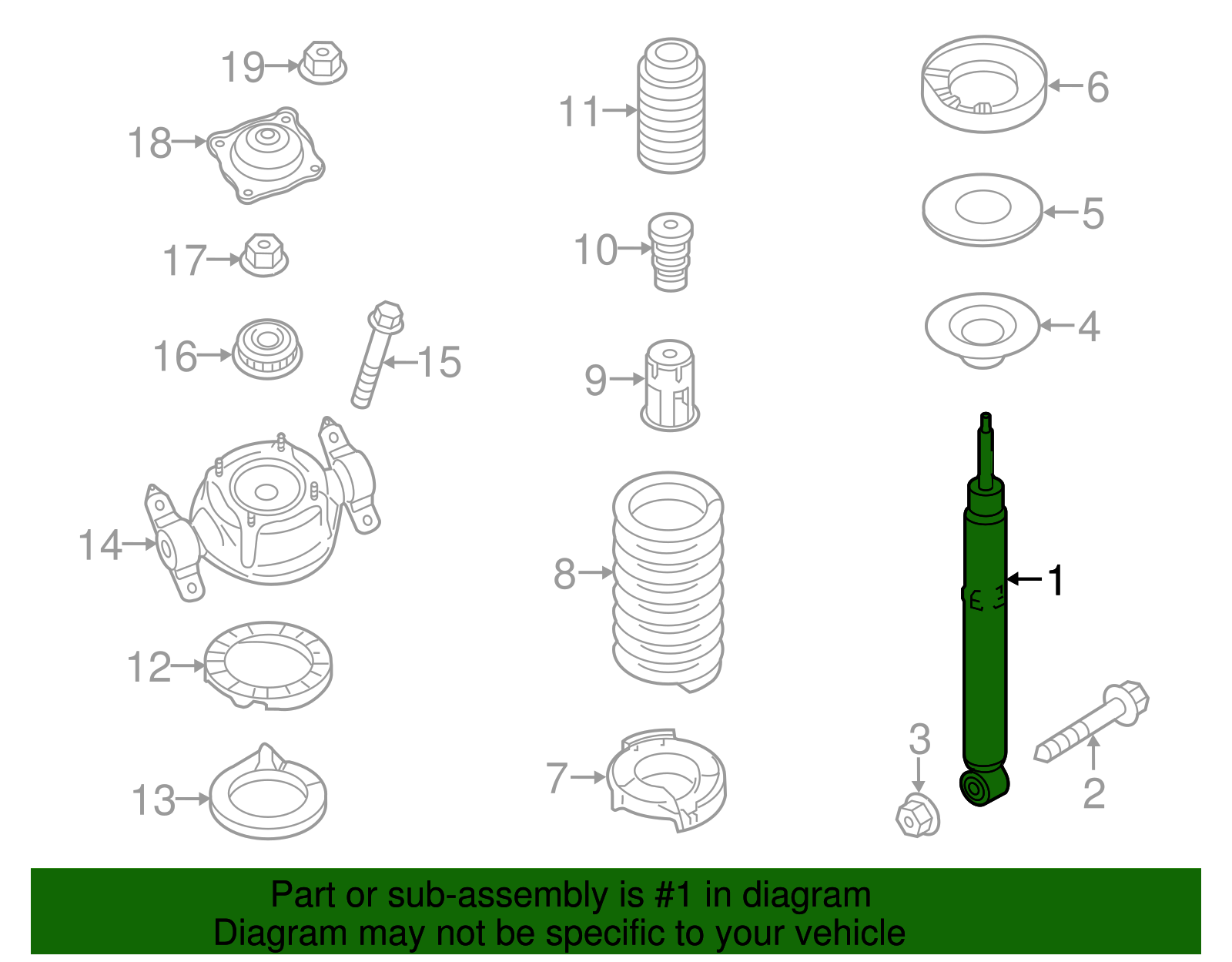 19
18
17
16
15
14
12
13
11
10
9
8
7
6
5
4
1
3
2

Part or sub-assembly is #1 in diagram
Diagram may not be specific to your vehicle