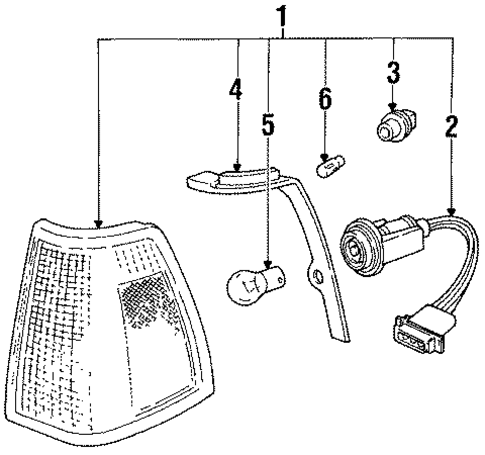 1
4
5
6
3
2