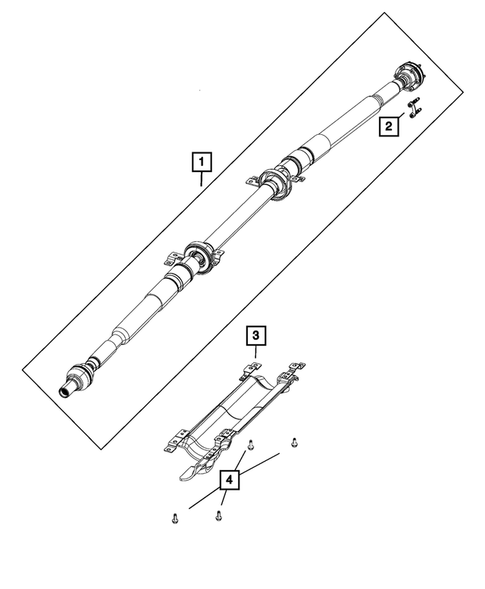 1
2
3
4