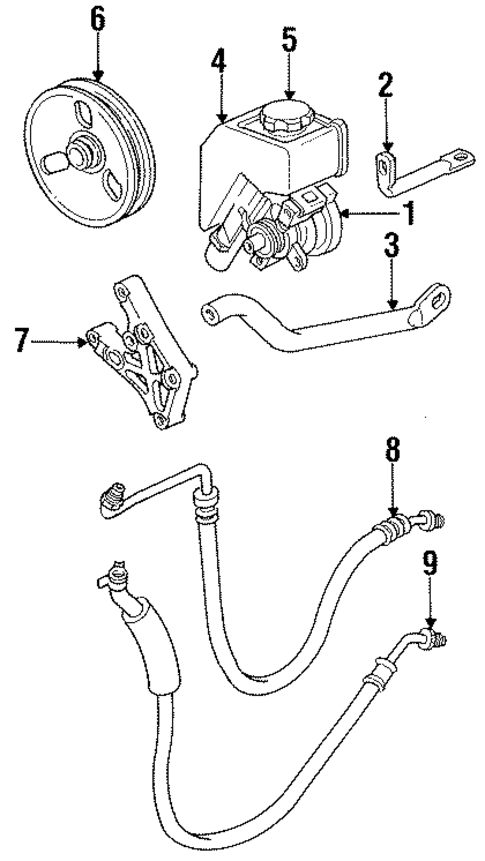 6
4
5
2
1
3
7
8
9