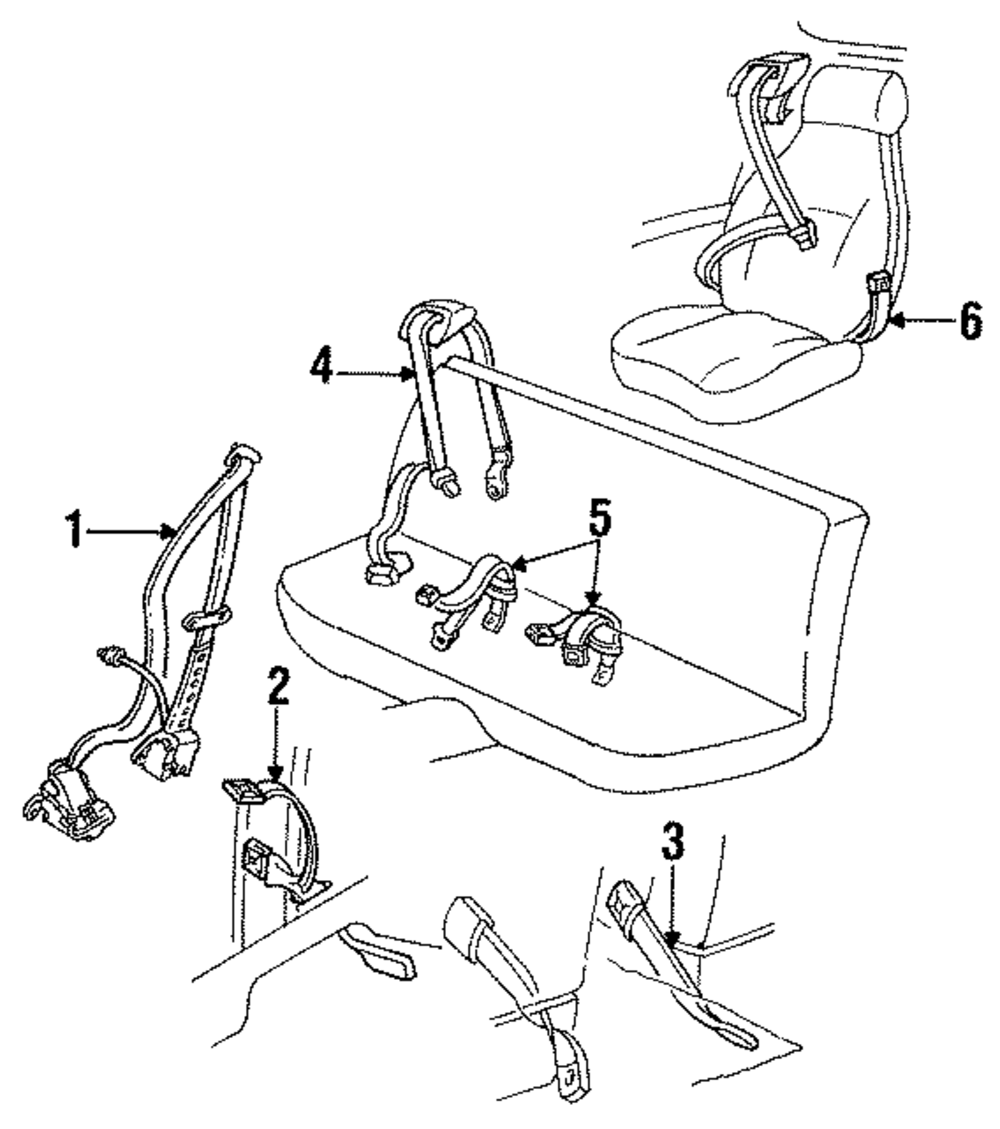 6
4
1
5
2
3