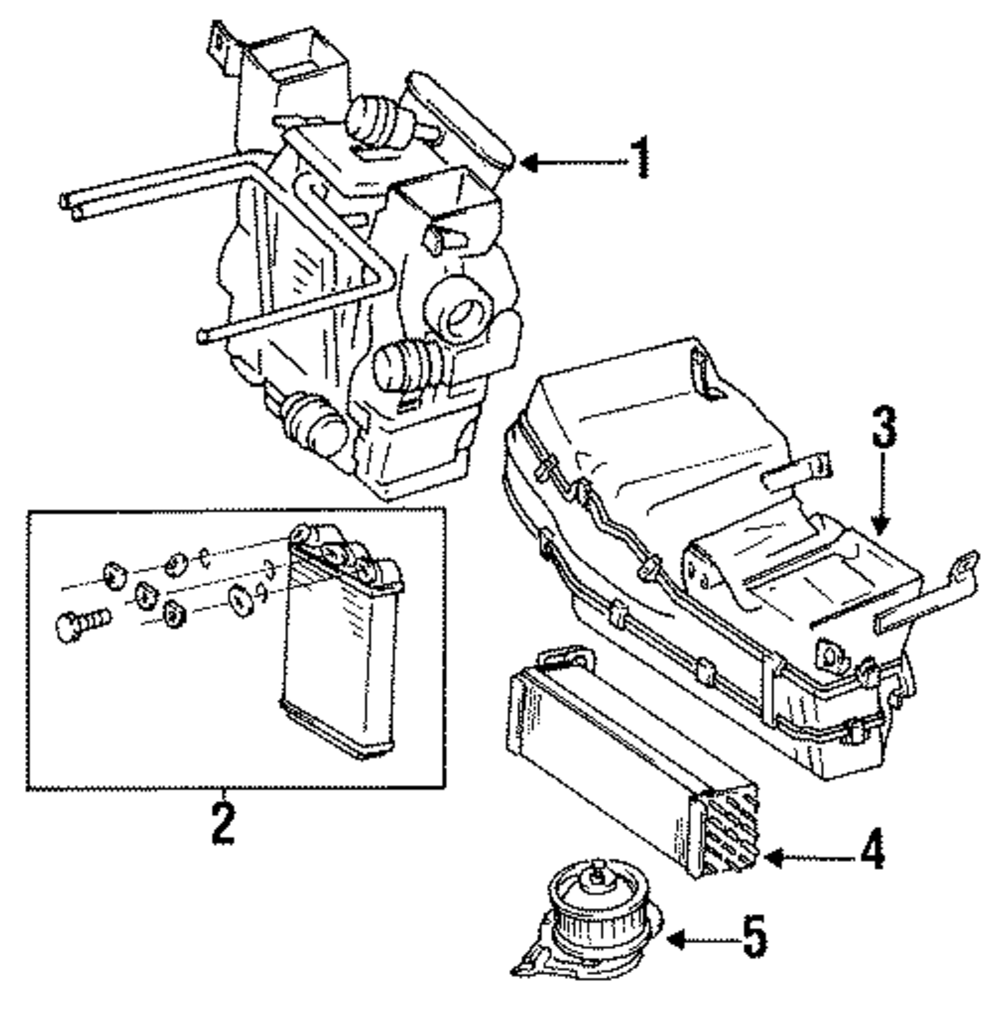 1
3
2
4
5