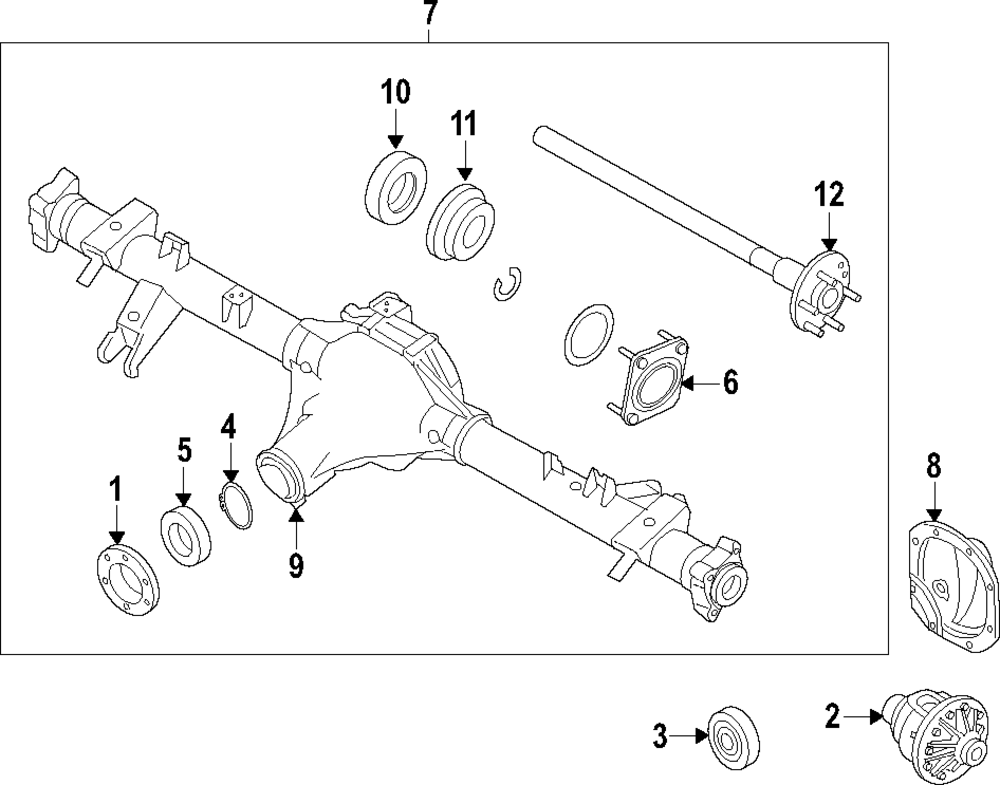 7
10
11
12
6
4
5
1
9
8
3
2