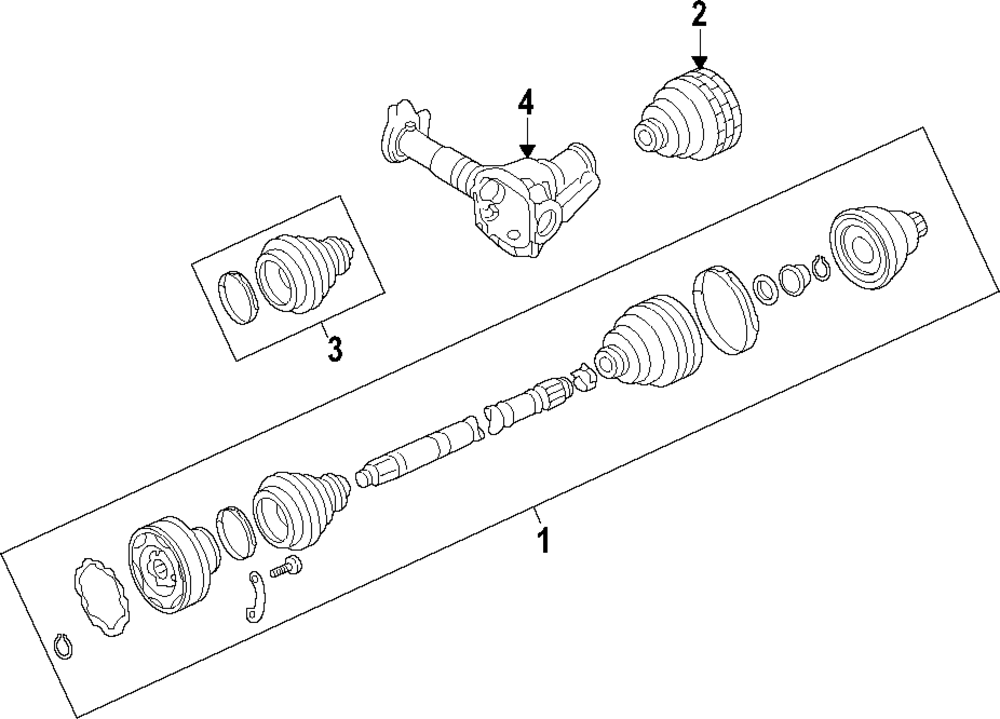 2
4
3
1