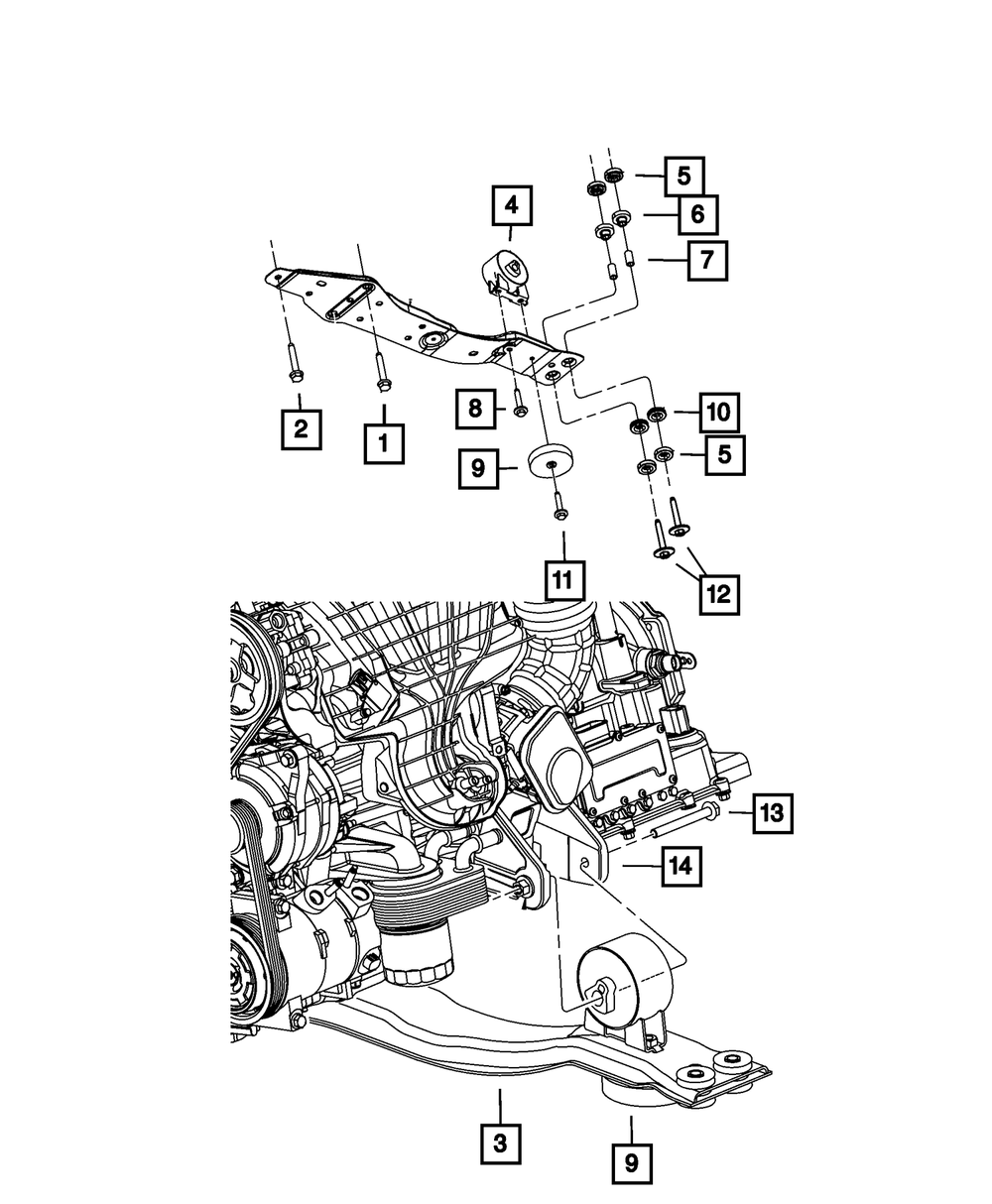 5
4
6
7
2
1
8
10
9
5
11
12
13
14
3
9