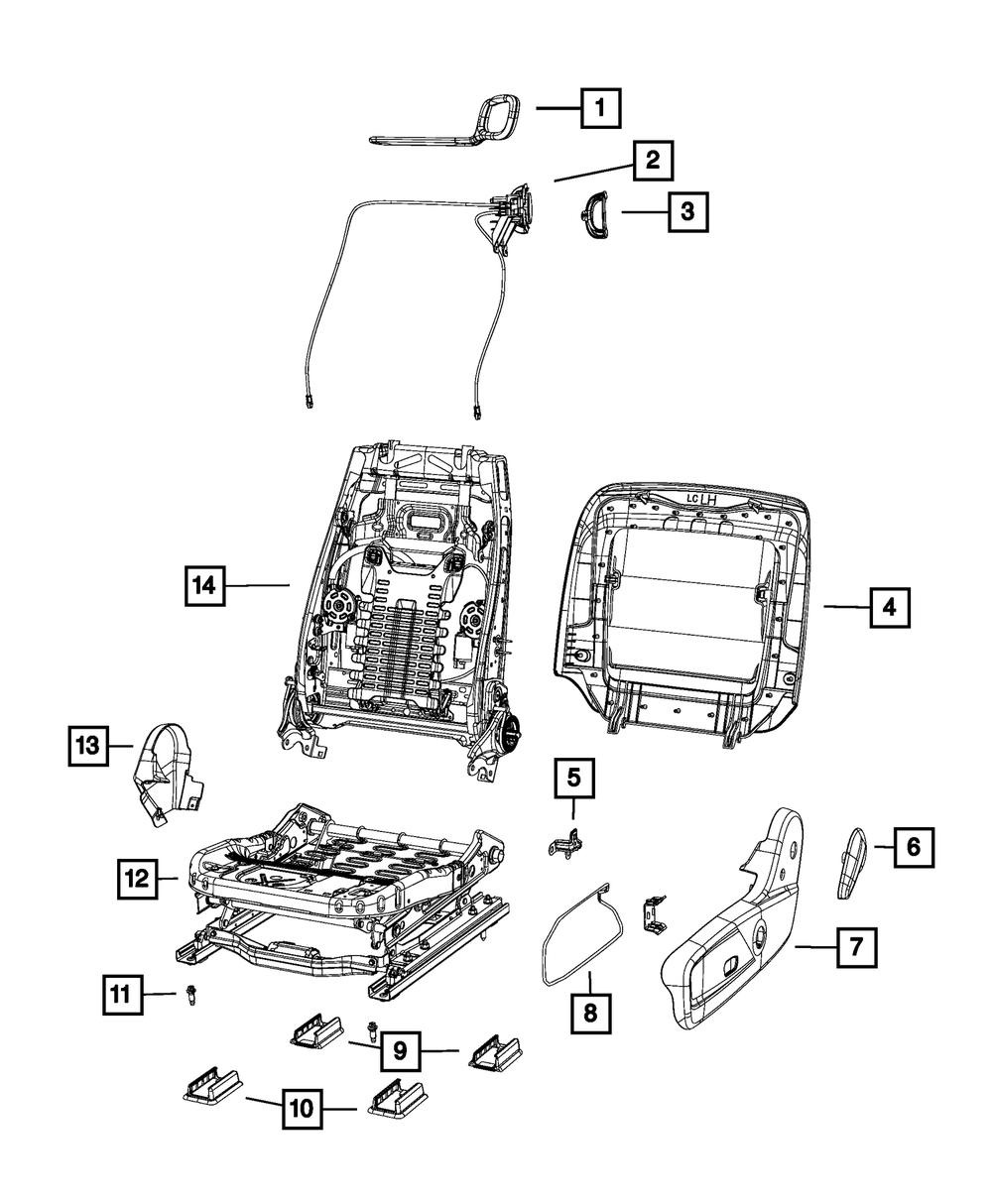 1
2
3
LC LH
14
4
13
5
6
12
7
11
8
9
10