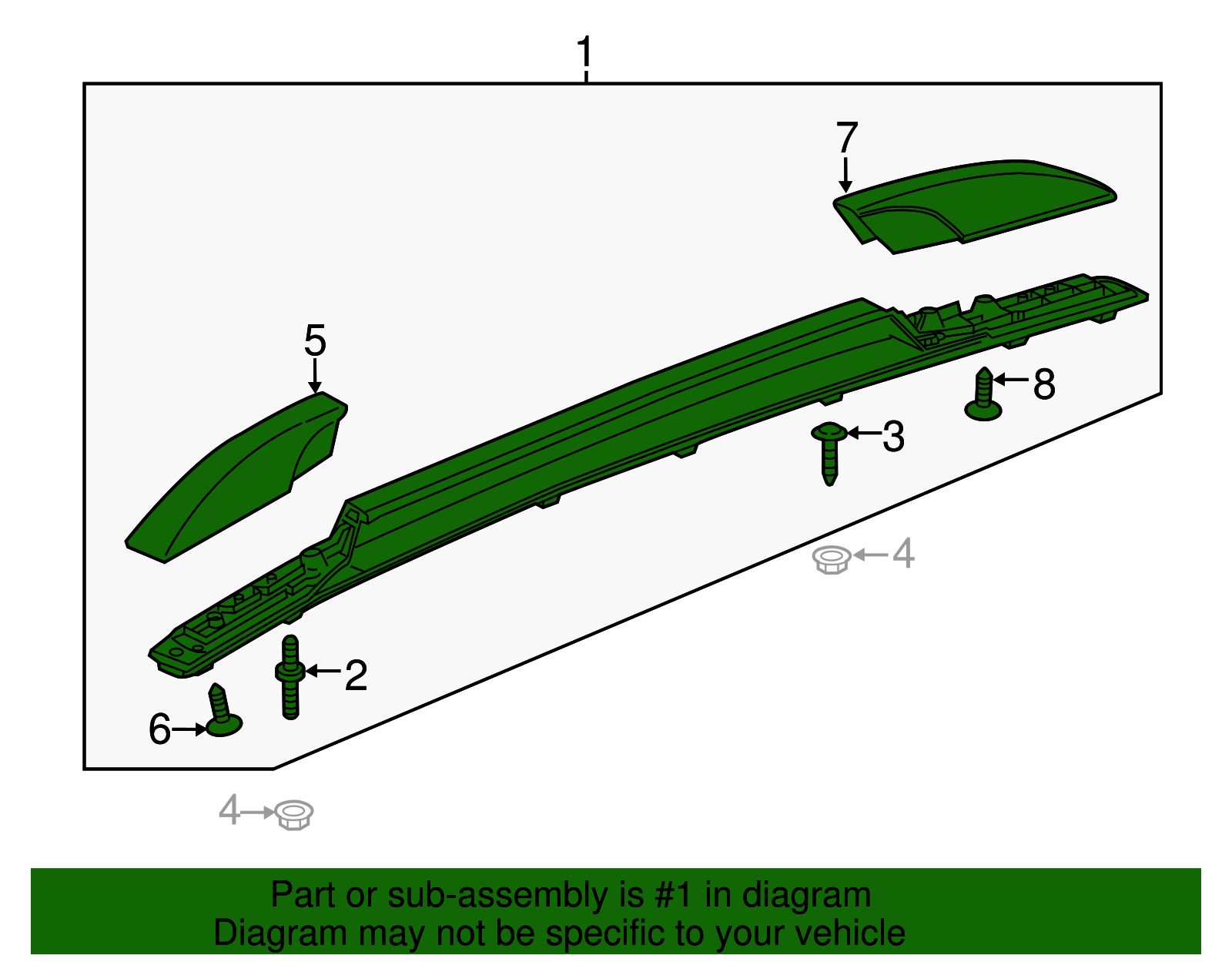 1

7

5

8

3

4

2

6

4

Part or sub-assembly is #1 in diagram
Diagram may not be specific to your vehicle