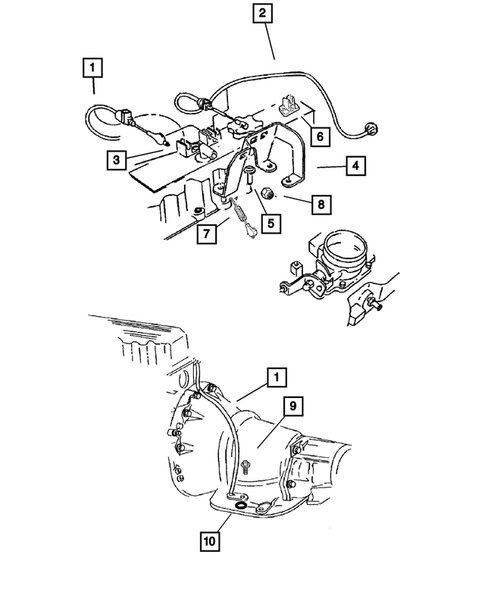 2
1
6
3
4
8
5
7
1
9
10