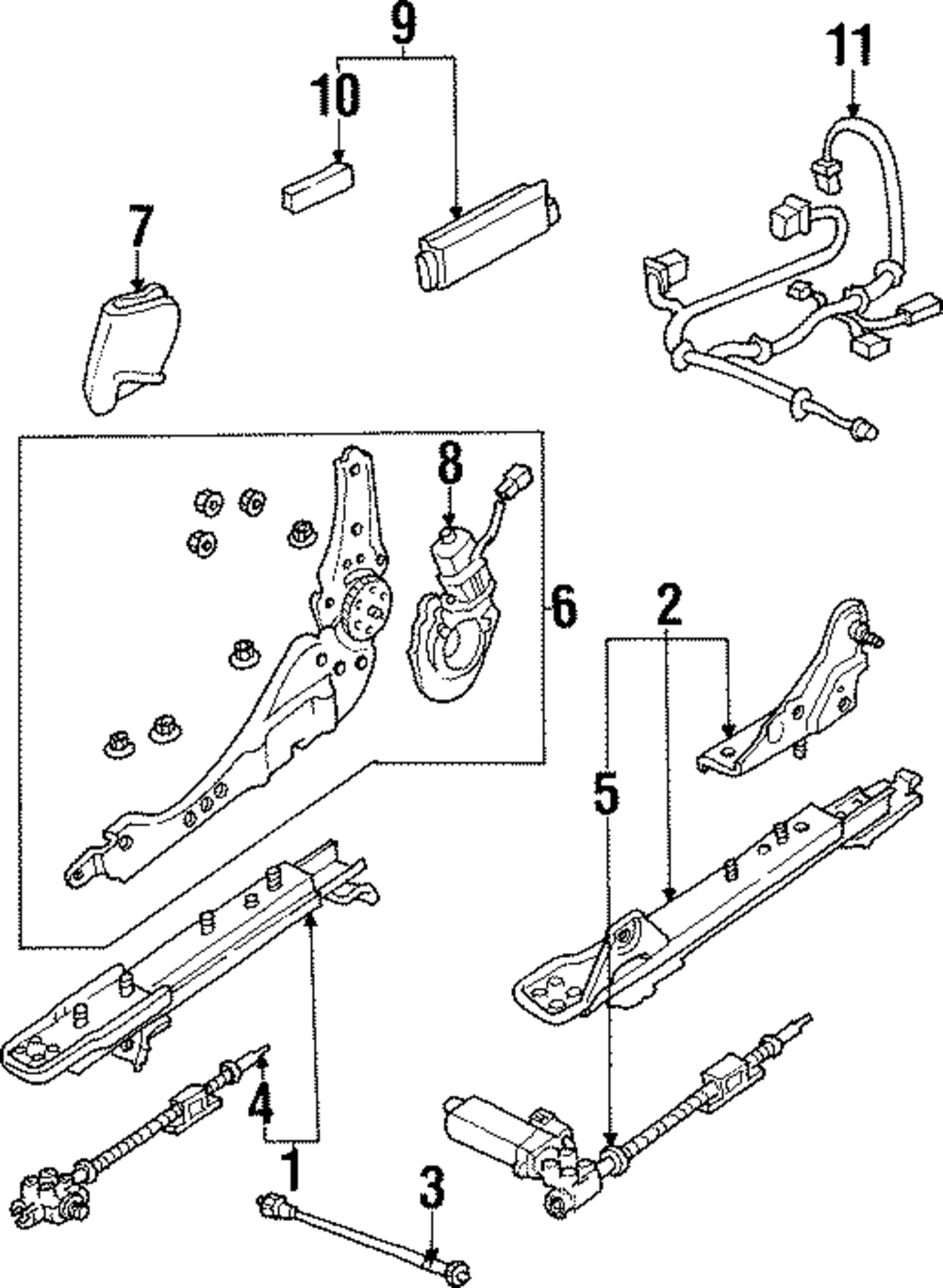 9
10
11
7
8
6
2
5
4
1
3