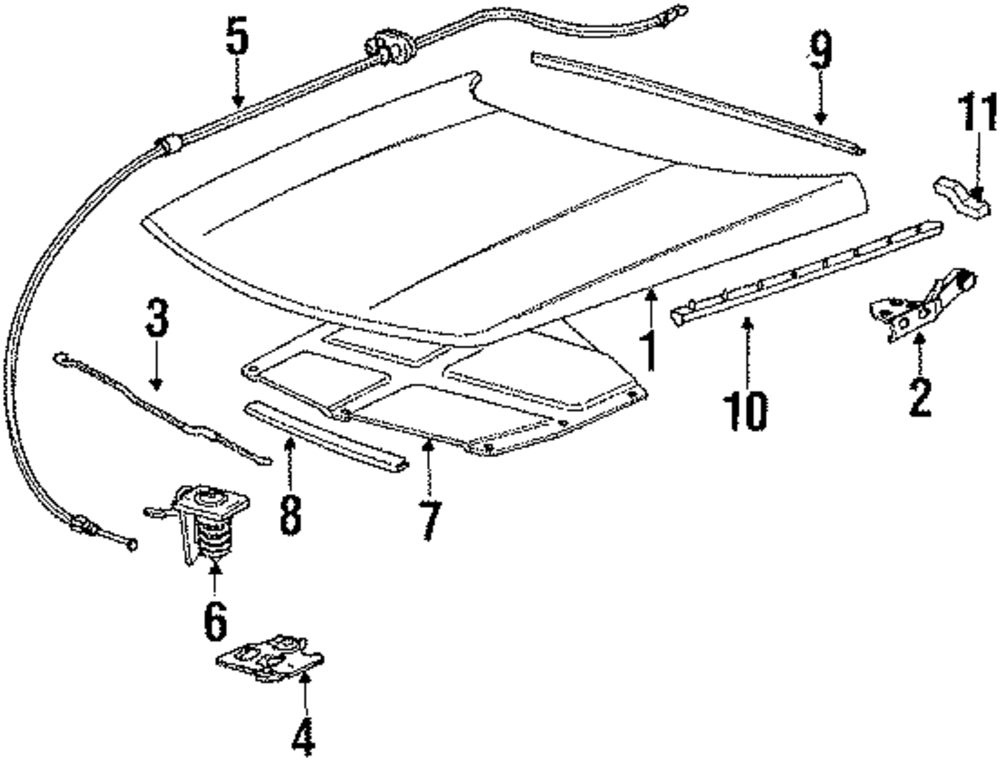 5
9
11
3
1
10
2
8
7
6
4