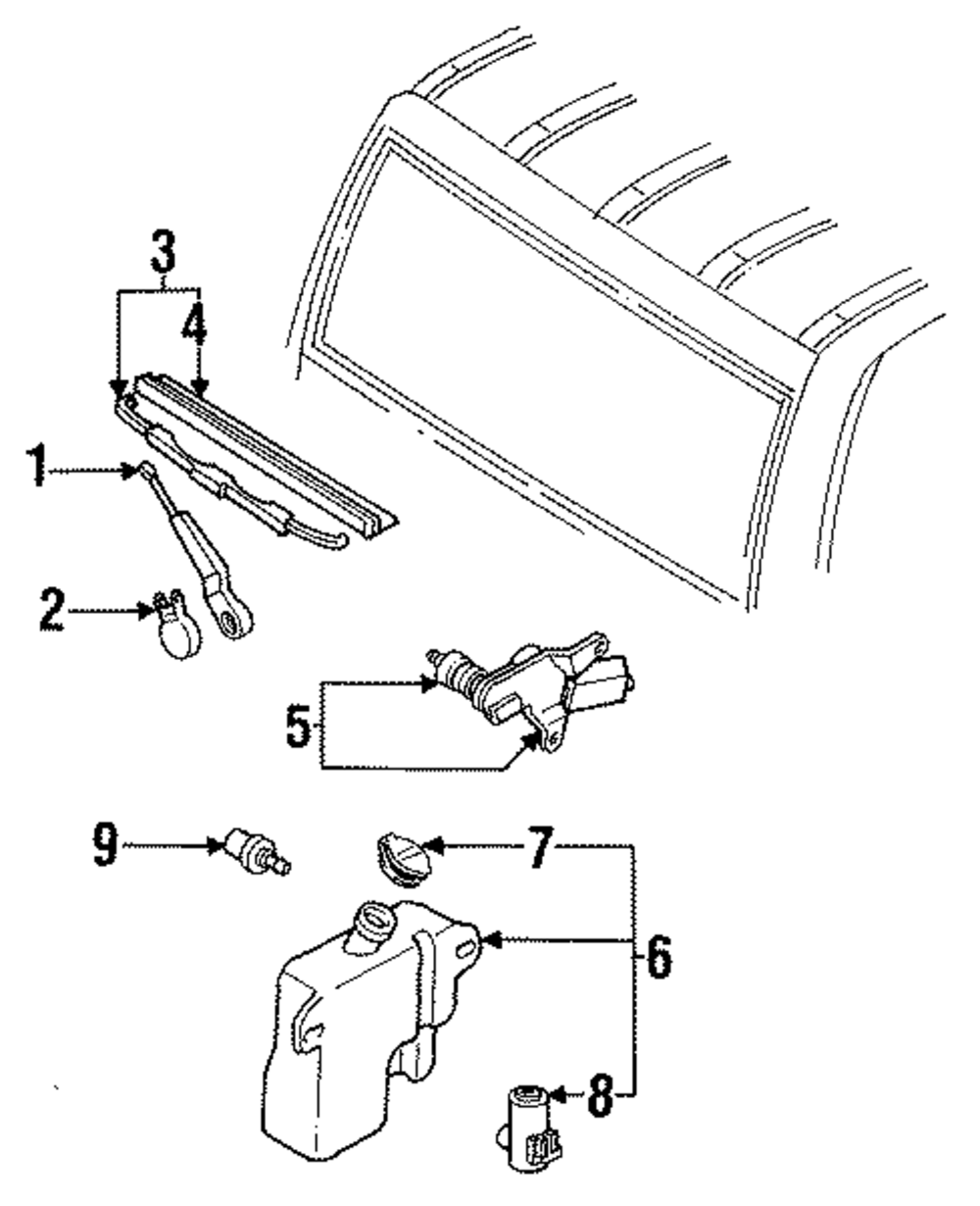 3
4
1
2
5
9
7
6
8